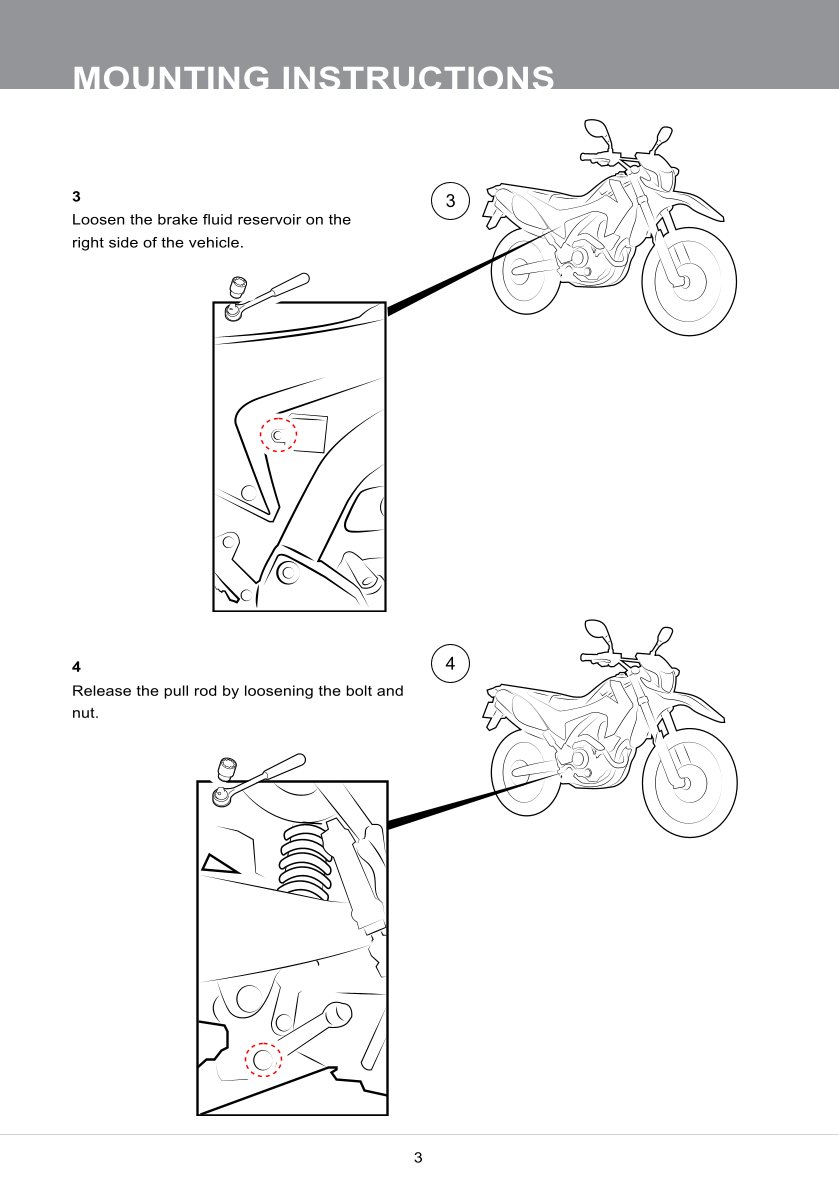 MOUNTING INSTRUCTIONS

3
Loosen the brake fluid reservoir on the right side of the vehicle.

3

4
Release the pull rod by loosening the bolt and nut.

4

3