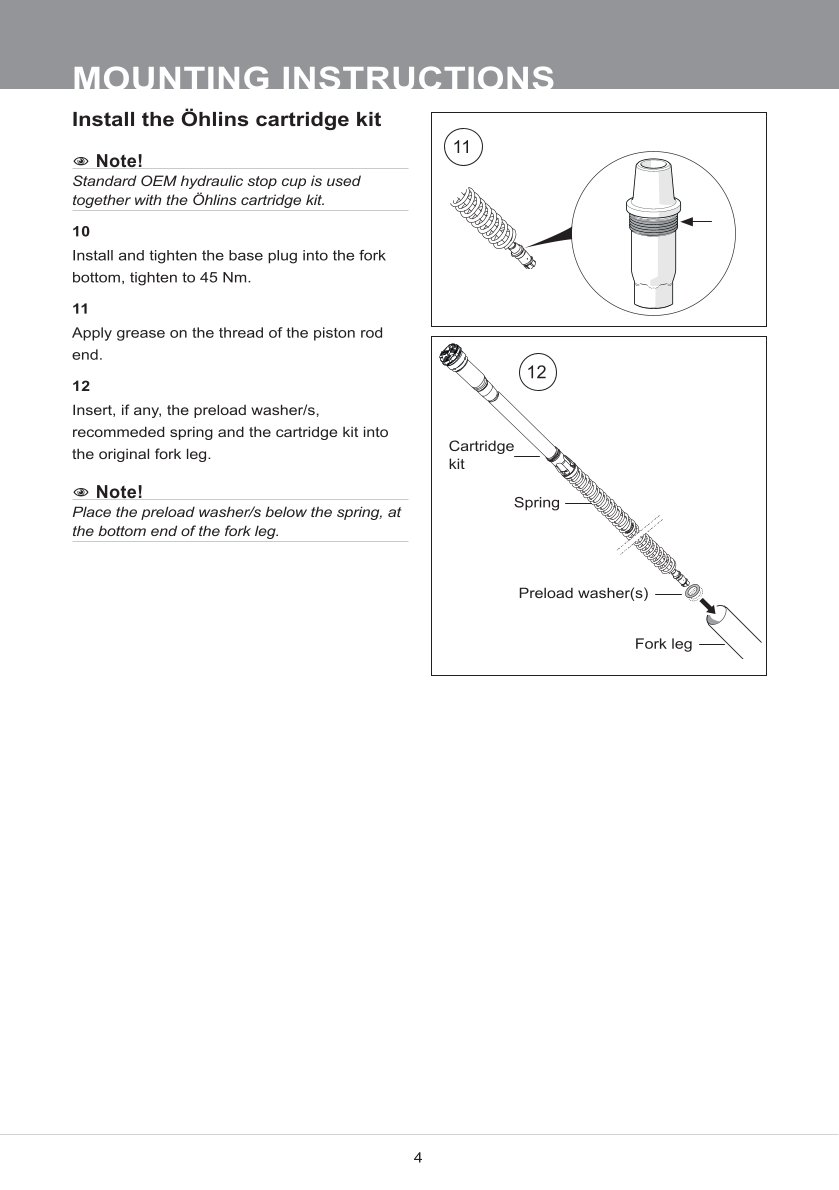 MOUNTING INSTRUCTIONS

Install the Öhlins cartridge kit

Note!
Standard OEM hydraulic stop cup is used together with the Öhlins cartridge kit.

10
Install and tighten the base plug into the fork bottom, tighten to 45 Nm.

11
Apply grease on the thread of the piston rod end.

12
Insert, if any, the preload washer/s, recommeded spring and the cartridge kit into the original fork leg.

Note!
Place the preload washer/s below the spring, at the bottom end of the fork leg.

11

12

Cartridge kit

Spring

Preload washer(s)

Fork leg

4