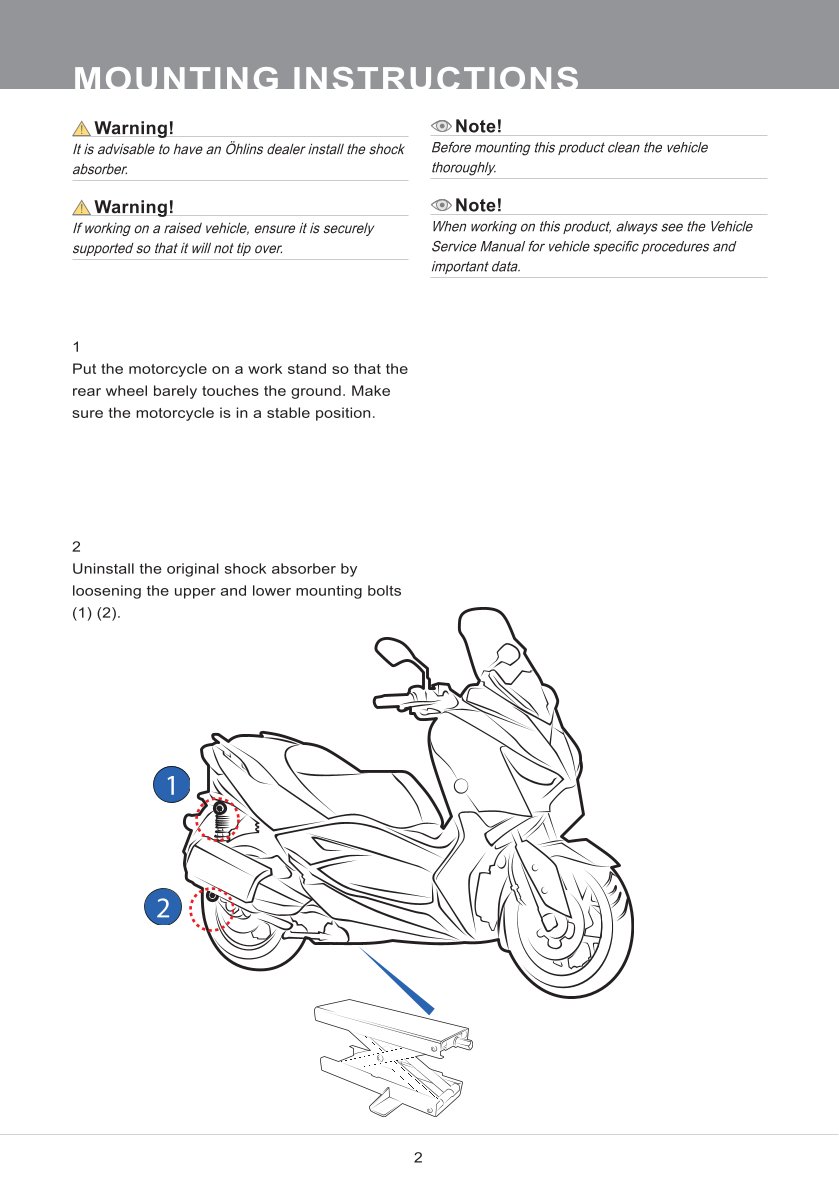 MOUNTING INSTRUCTIONS

Warning!
It is advisable to have an Öhlins dealer install the shock absorber.

Warning!
If working on a raised vehicle, ensure it is securely supported so that it will not tip over.

Note!
Before mounting this product clean the vehicle thoroughly.

Note!
When working on this product, always see the Vehicle Service Manual for vehicle specific procedures and important data.

1
Put the motorcycle on a work stand so that the rear wheel barely touches the ground. Make sure the motorcycle is in a stable position.

2
Uninstall the original shock absorber by loosening the upper and lower mounting bolts (1) (2).

1

2

2