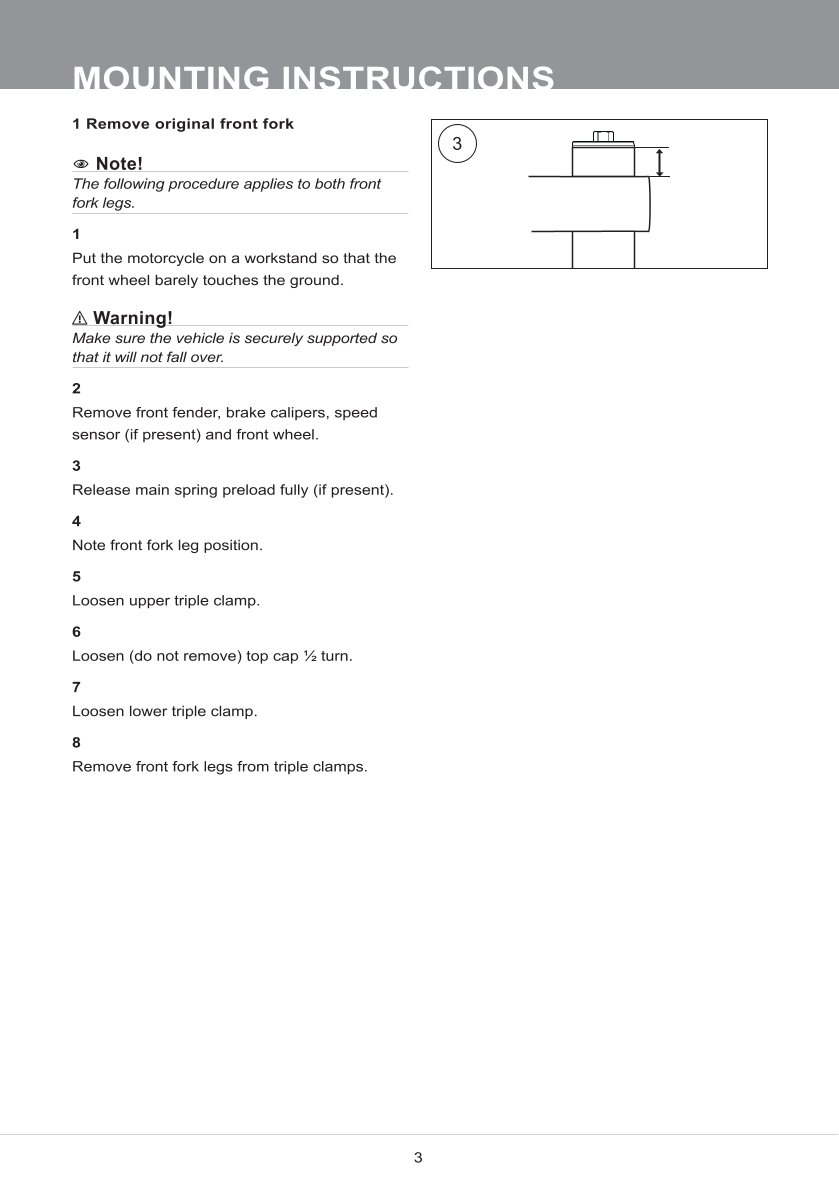 MOUNTING INSTRUCTIONS

1 Remove original front fork

Note!
The following procedure applies to both front fork legs.

1
Put the motorcycle on a workstand so that the front wheel barely touches the ground.

Warning!
Make sure the vehicle is securely supported so that it will not fall over.

2
Remove front fender, brake calipers, speed sensor (if present) and front wheel.

3
Release main spring preload fully (if present).

4
Note front fork leg position.

5
Loosen upper triple clamp.

6
Loosen (do not remove) top cap ½ turn.

7
Loosen lower triple clamp.

8
Remove front fork legs from triple clamps.

3

3