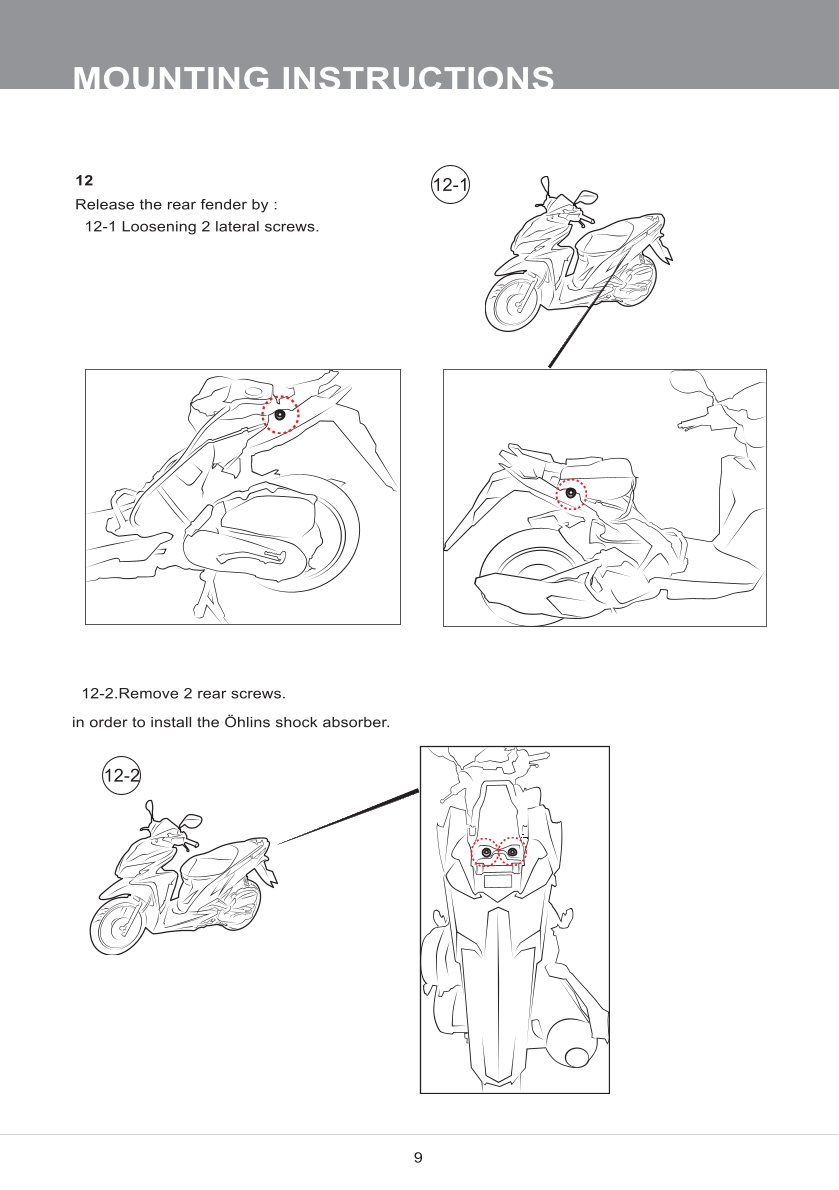 MOUNTING INSTRUCTIONS

12
Release the rear fender by :
12-1 Loosening 2 lateral screws.

12-1

12-2.Remove 2 rear screws.
in order to install the Öhlins shock absorber.

12-2

9