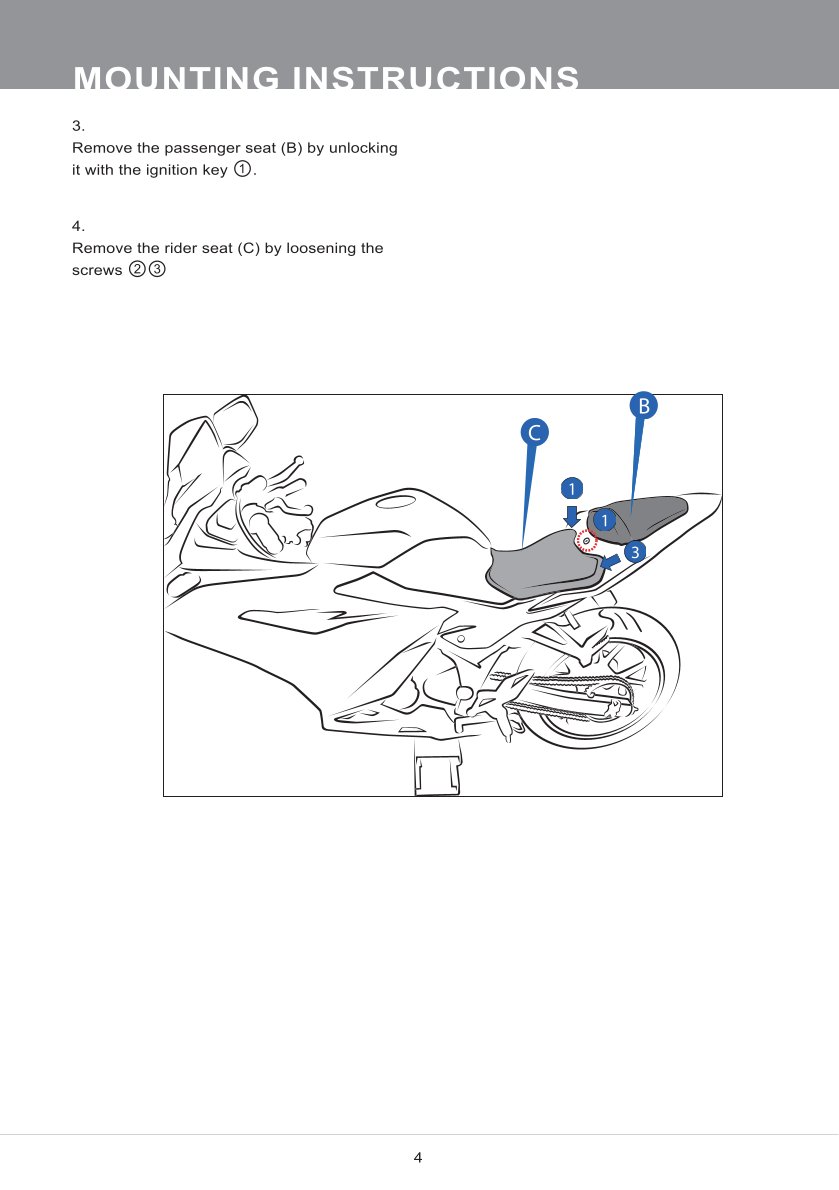 MOUNTING INSTRUCTIONS

3.
Remove the passenger seat (B) by unlocking it with the ignition key ①.

4.
Remove the rider seat (C) by loosening the screws ②③

B
C
1
1
3

4