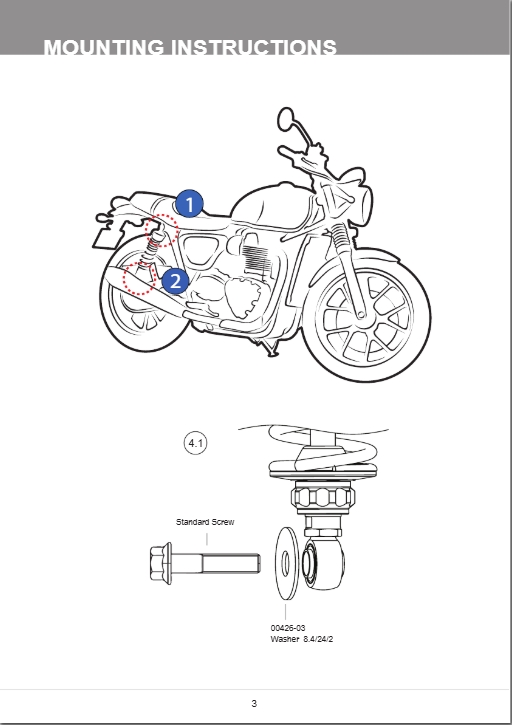 MOUNTING INSTRUCTIONS

1

2

4.1

Standard Screw

00426-03
Washer 8.4/24/2

3