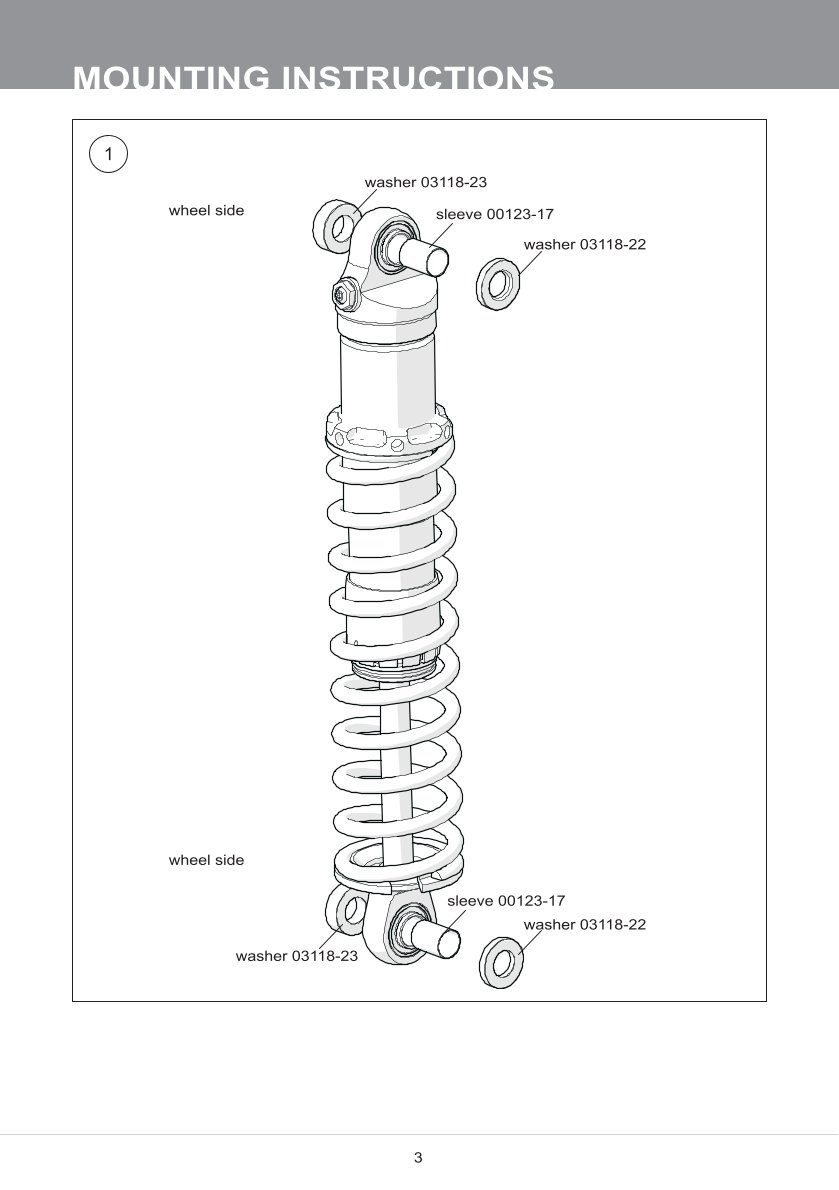 MOUNTING INSTRUCTIONS

1

washer 03118-23

wheel side

sleeve 00123-17

washer 03118-22

wheel side

sleeve 00123-17

washer 03118-22

washer 03118-23

3