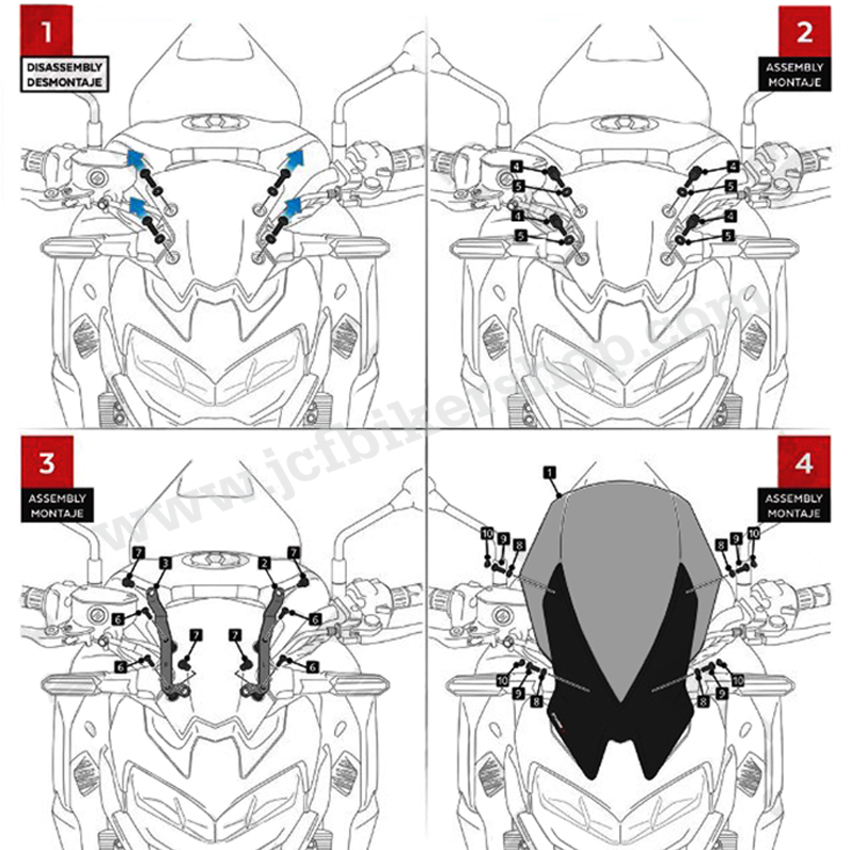 1
DISASSEMBLY
DESMONTAJE

2
ASSEMBLY
MONTAJE

4
5
4
5
4
5
4
5

3
ASSEMBLY
MONTAJE

7
3
2
7
6
6
7
7
6
6

4
ASSEMBLY
MONTAJE

1
10
9
8
8
9
10
10
9
8
8
9
10

www.jcfbikershop.com