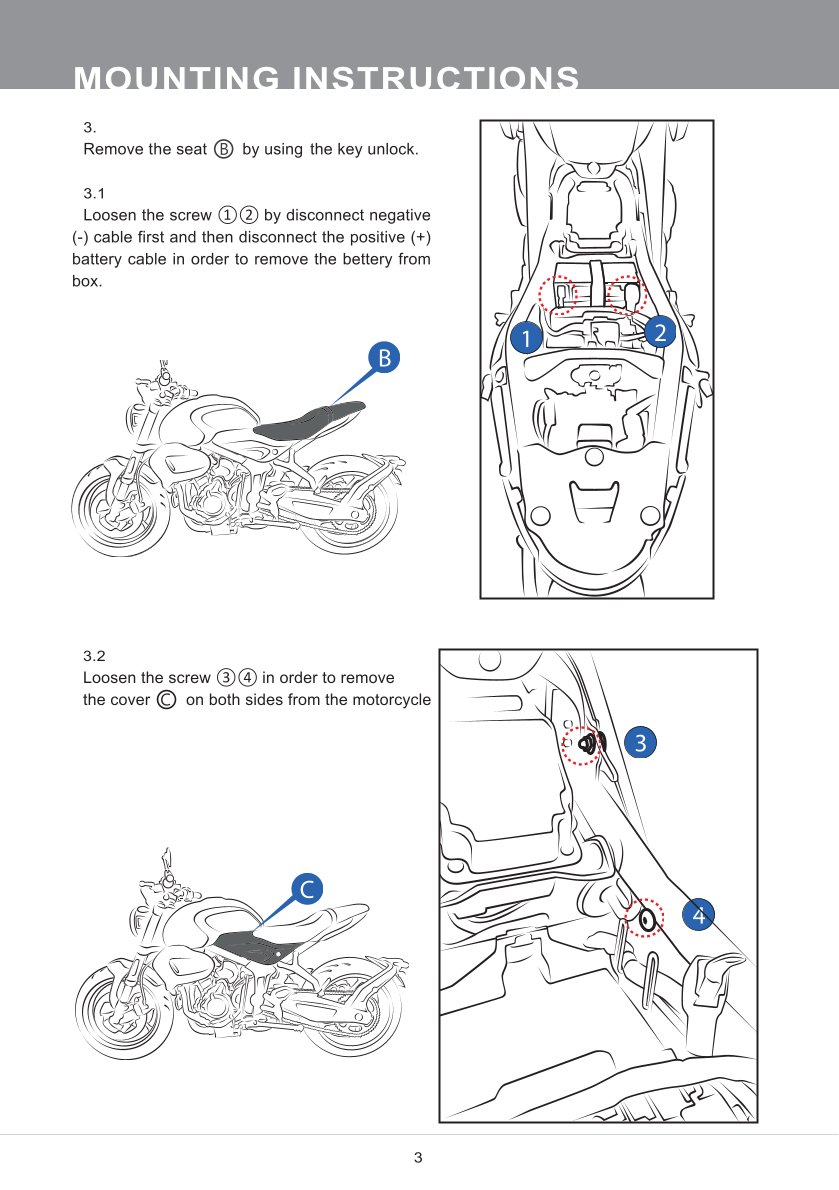 MOUNTING INSTRUCTIONS

3.
Remove the seat Ⓑ by using the key unlock.

3.1
Loosen the screw ①② by disconnect negative (-) cable first and then disconnect the positive (+) battery cable in order to remove the bettery from box.

B

1

2

3.2
Loosen the screw ③④ in order to remove the cover Ⓒ on both sides from the motorcycle

C

3

4

3