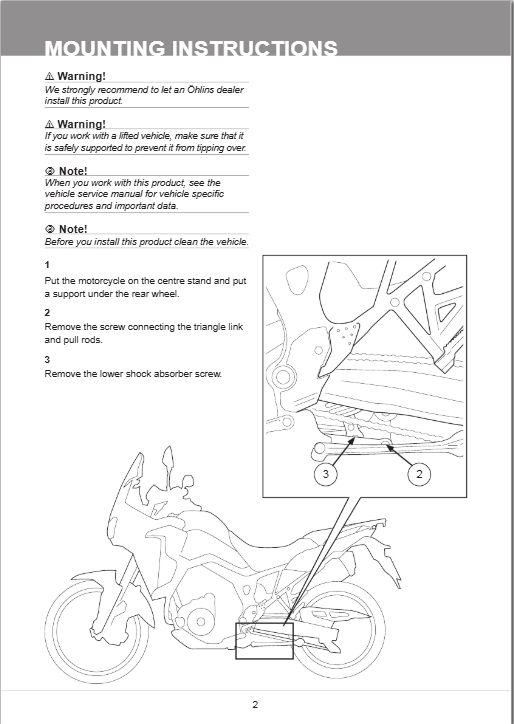 MOUNTING INSTRUCTIONS

⚠ Warning!
We strongly recommend to let an Öhlins dealer install this product.

⚠ Warning!
If you work with a lifted vehicle, make sure that it is safely supported to prevent it from tipping over.

Note!
When you work with this product, see the vehicle service manual for vehicle specific procedures and important data.

Note!
Before you install this product clean the vehicle.

1
Put the motorcycle on the centre stand and put a support under the rear wheel.

2
Remove the screw connecting the triangle link and pull rods.

3
Remove the lower shock absorber screw.

3

2

2