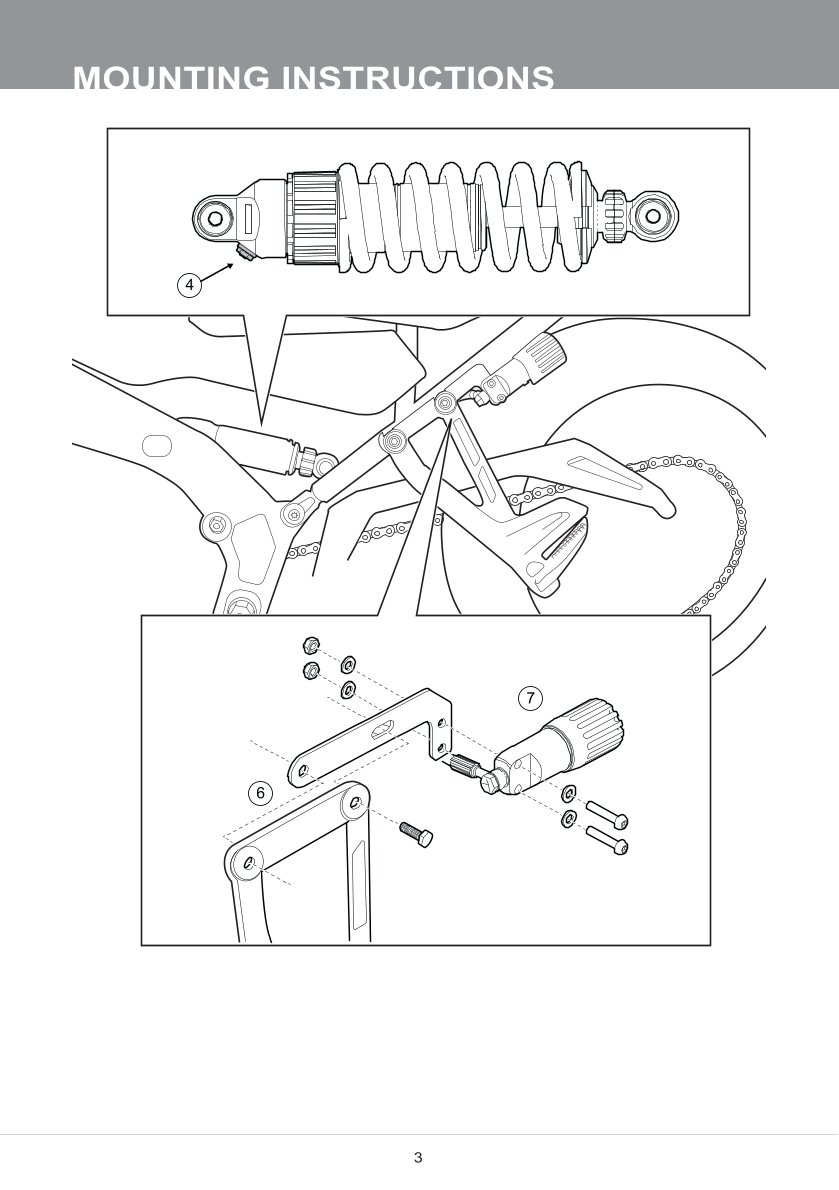 MOUNTING INSTRUCTIONS

4

7

6

3