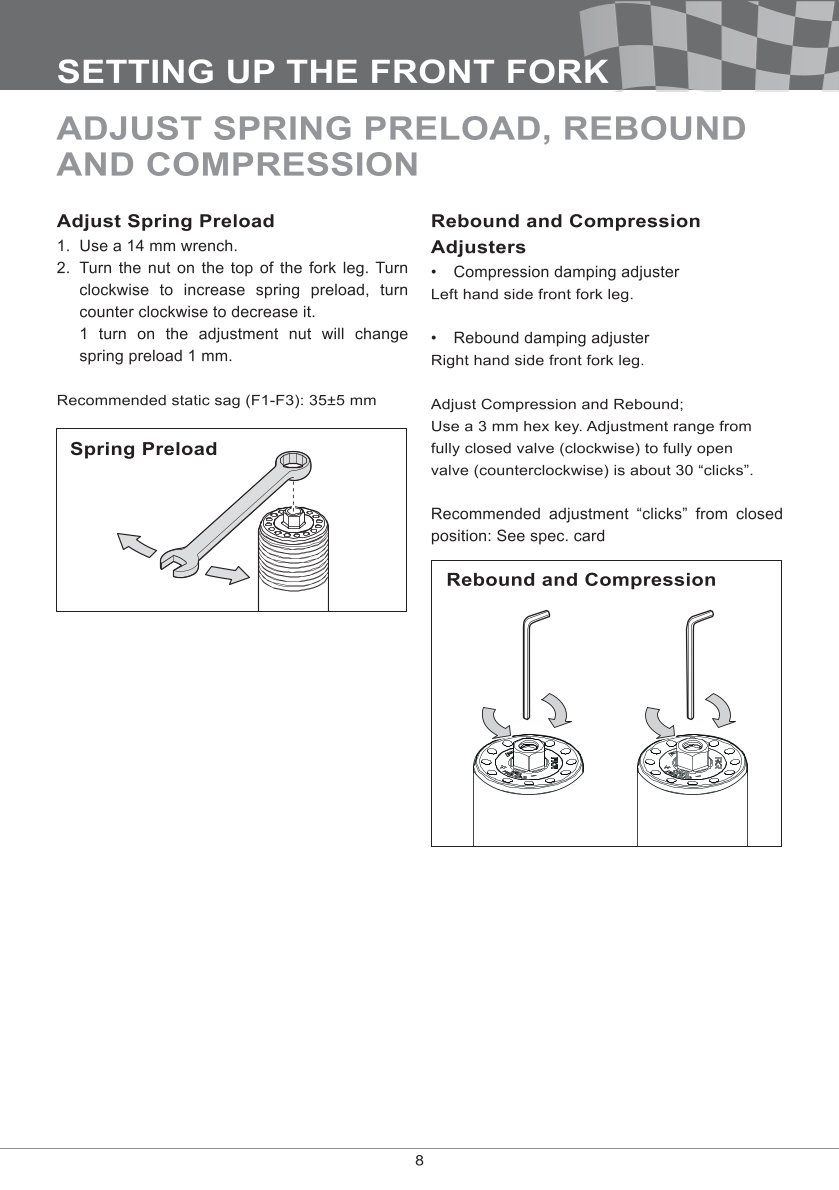 SETTING UP THE FRONT FORK

ADJUST SPRING PRELOAD, REBOUND AND COMPRESSION

Adjust Spring Preload

1. Use a 14 mm wrench.
2. Turn the nut on the top of the fork leg. Turn clockwise to increase spring preload, turn counter clockwise to decrease it.
1 turn on the adjustment nut will change spring preload 1 mm.

Recommended static sag (F1-F3): 35±5 mm

Spring Preload

Rebound and Compression Adjusters

• Compression damping adjuster
Left hand side front fork leg.

• Rebound damping adjuster
Right hand side front fork leg.

Adjust Compression and Rebound;
Use a 3 mm hex key. Adjustment range from fully closed valve (clockwise) to fully open valve (counterclockwise) is about 30 “clicks”.

Recommended adjustment “clicks” from closed position: See spec. card

Rebound and Compression

8