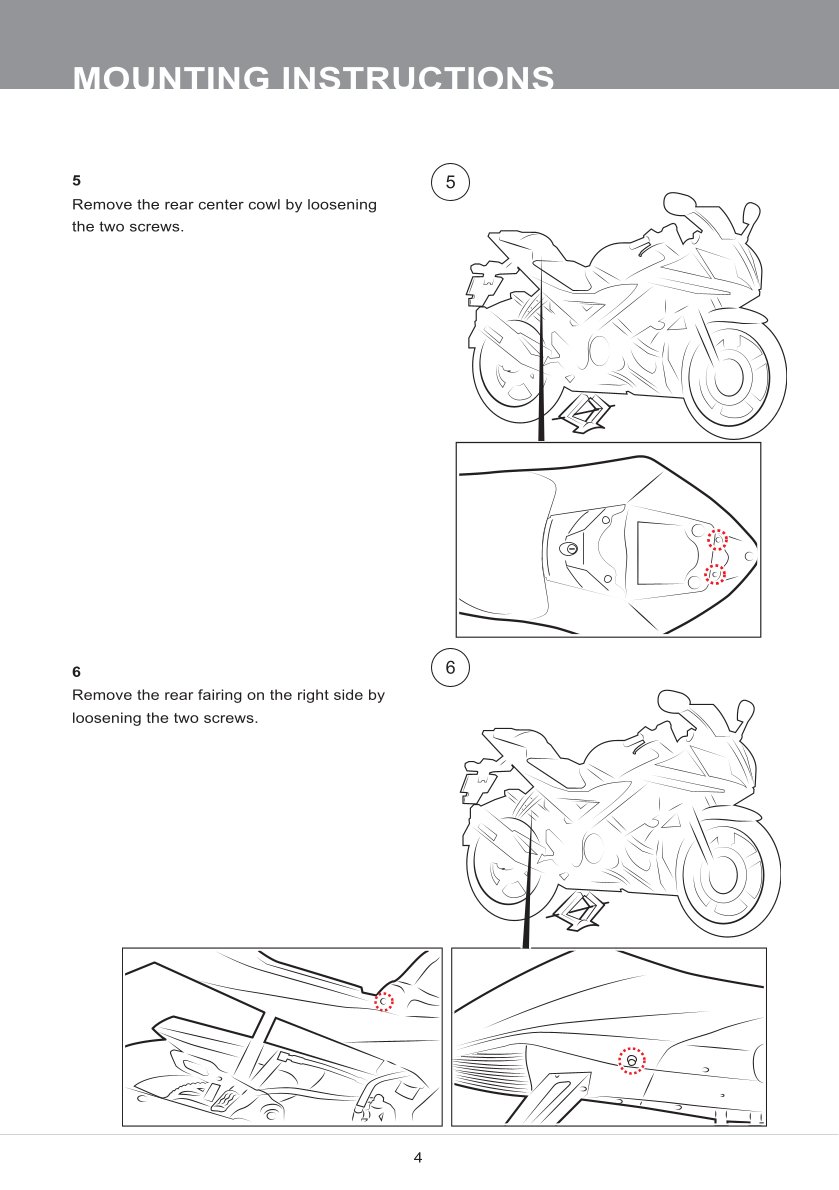 MOUNTING INSTRUCTIONS

5
Remove the rear center cowl by loosening the two screws.

5

6
Remove the rear fairing on the right side by loosening the two screws.

6

4