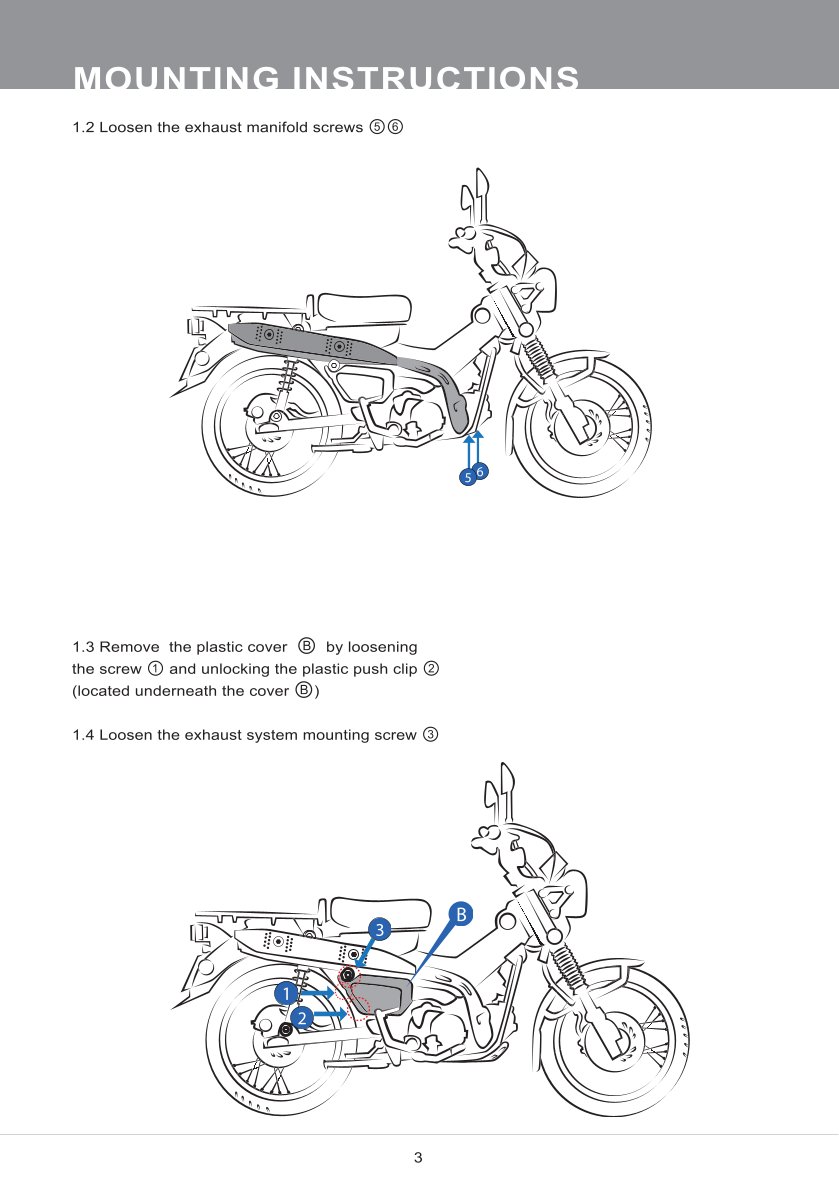 MOUNTING INSTRUCTIONS

1.2 Loosen the exhaust manifold screws ⑤⑥

5 6

1.3 Remove the plastic cover Ⓑ by loosening the screw ① and unlocking the plastic push clip ② (located underneath the cover Ⓑ)

1.4 Loosen the exhaust system mounting screw ③

3 B 1 2

3