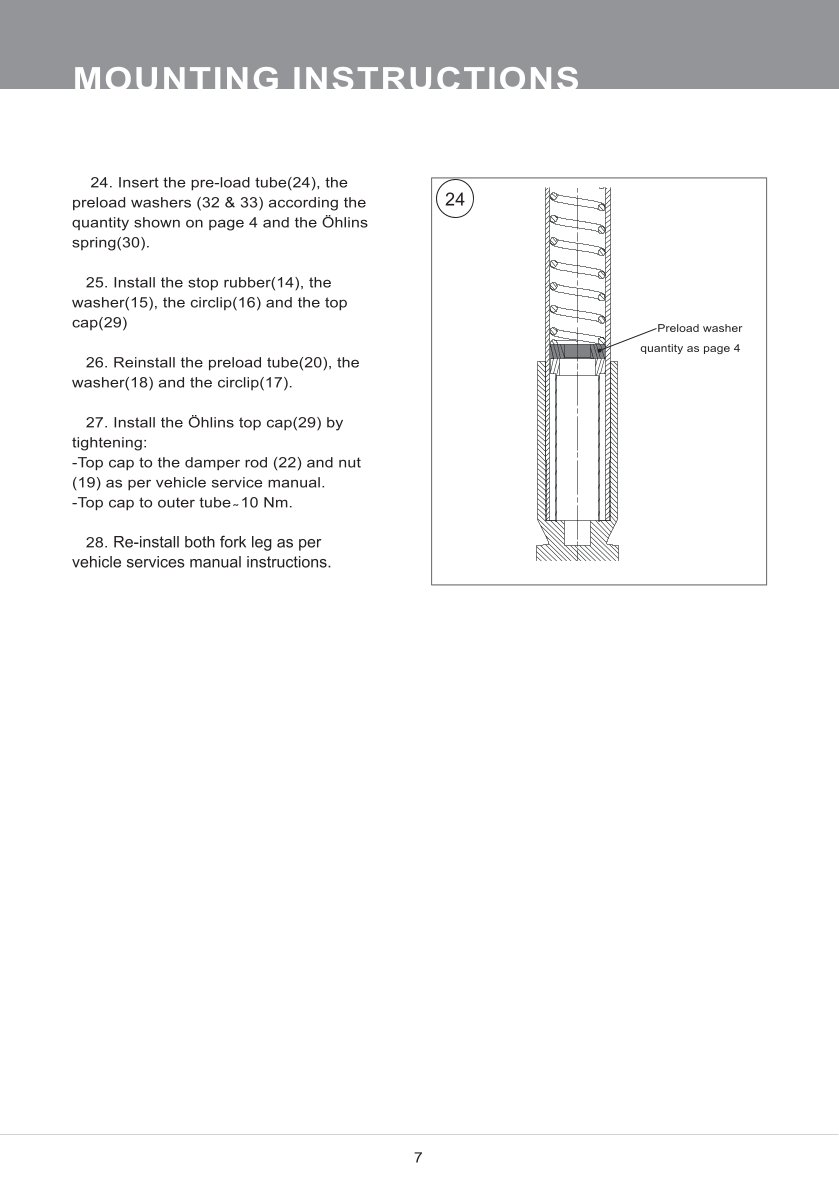 MOUNTING INSTRUCTIONS

24. Insert the pre-load tube(24), the preload washers (32 & 33) according the quantity shown on page 4 and the Öhlins spring(30).

25. Install the stop rubber(14), the washer(15), the circlip(16) and the top cap(29)

26. Reinstall the preload tube(20), the washer(18) and the circlip(17).

27. Install the Öhlins top cap(29) by tightening:
-Top cap to the damper rod (22) and nut (19) as per vehicle service manual.
-Top cap to outer tube ~ 10 Nm.

28. Re-install both fork leg as per vehicle services manual instructions.

24

Preload washer quantity as page 4

7