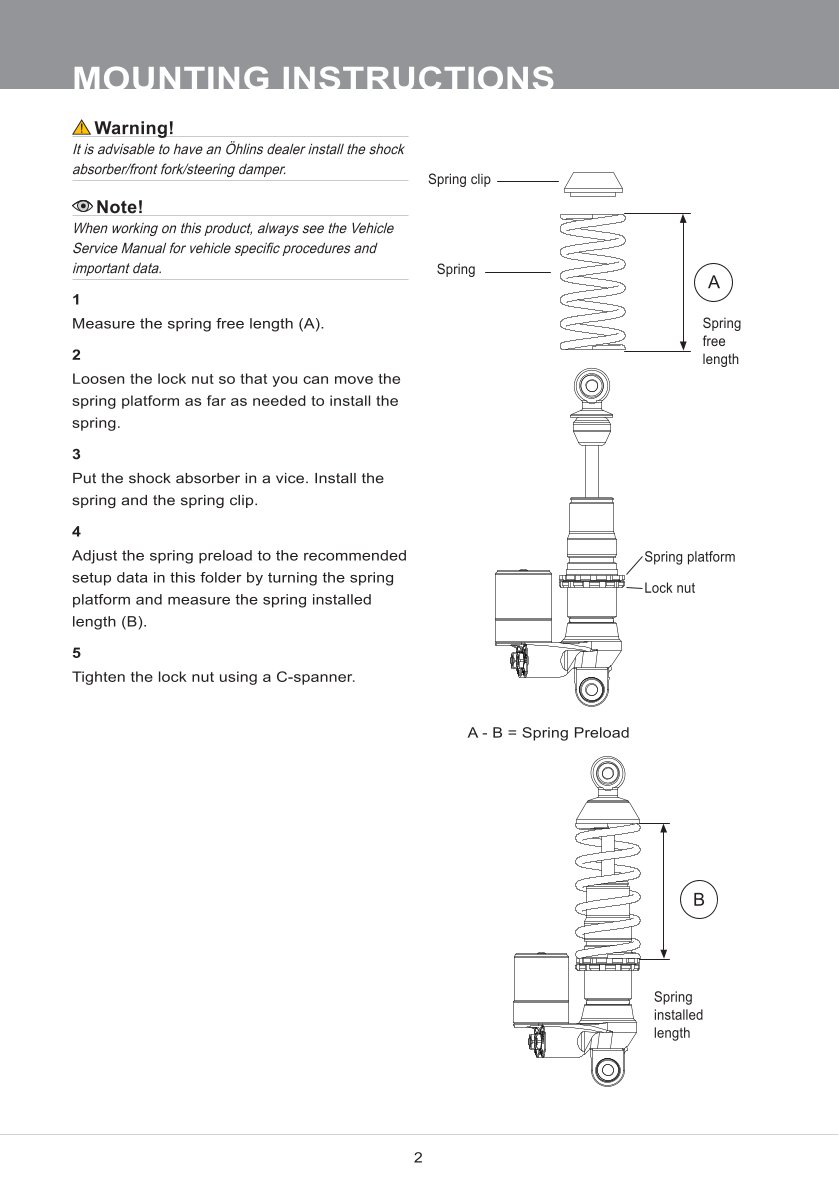 MOUNTING INSTRUCTIONS

Warning!
It is advisable to have an Öhlins dealer install the shock absorber/front fork/steering damper.

Note!
When working on this product, always see the Vehicle Service Manual for vehicle specific procedures and important data.

1
Measure the spring free length (A).

2
Loosen the lock nut so that you can move the spring platform as far as needed to install the spring.

3
Put the shock absorber in a vice. Install the spring and the spring clip.

4
Adjust the spring preload to the recommended setup data in this folder by turning the spring platform and measure the spring installed length (B).

5
Tighten the lock nut using a C-spanner.

Spring clip
Spring
A
Spring free length
Spring platform
Lock nut

A - B = Spring Preload

B
Spring installed length

2