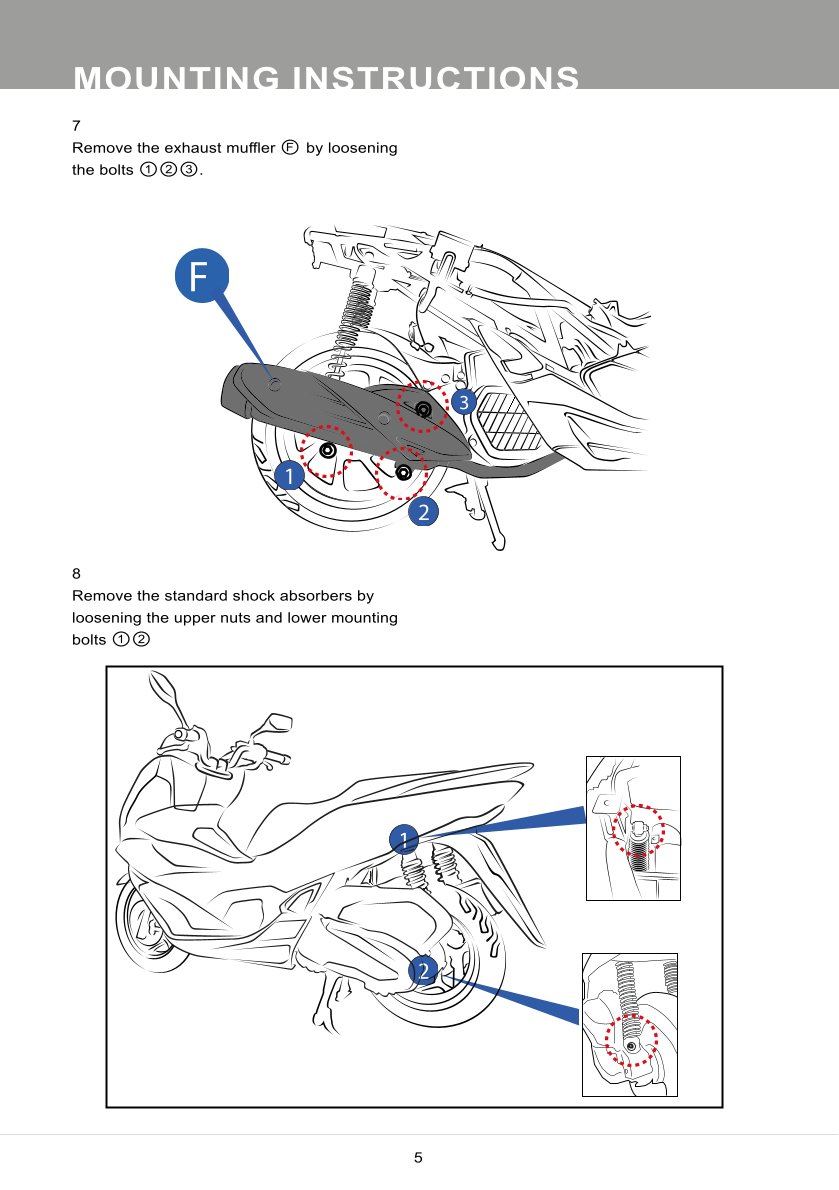 MOUNTING INSTRUCTIONS

7
Remove the exhaust muffler Ⓕ by loosening the bolts ①②③.

F
3
1
2

8
Remove the standard shock absorbers by loosening the upper nuts and lower mounting bolts ①②

1
2

5