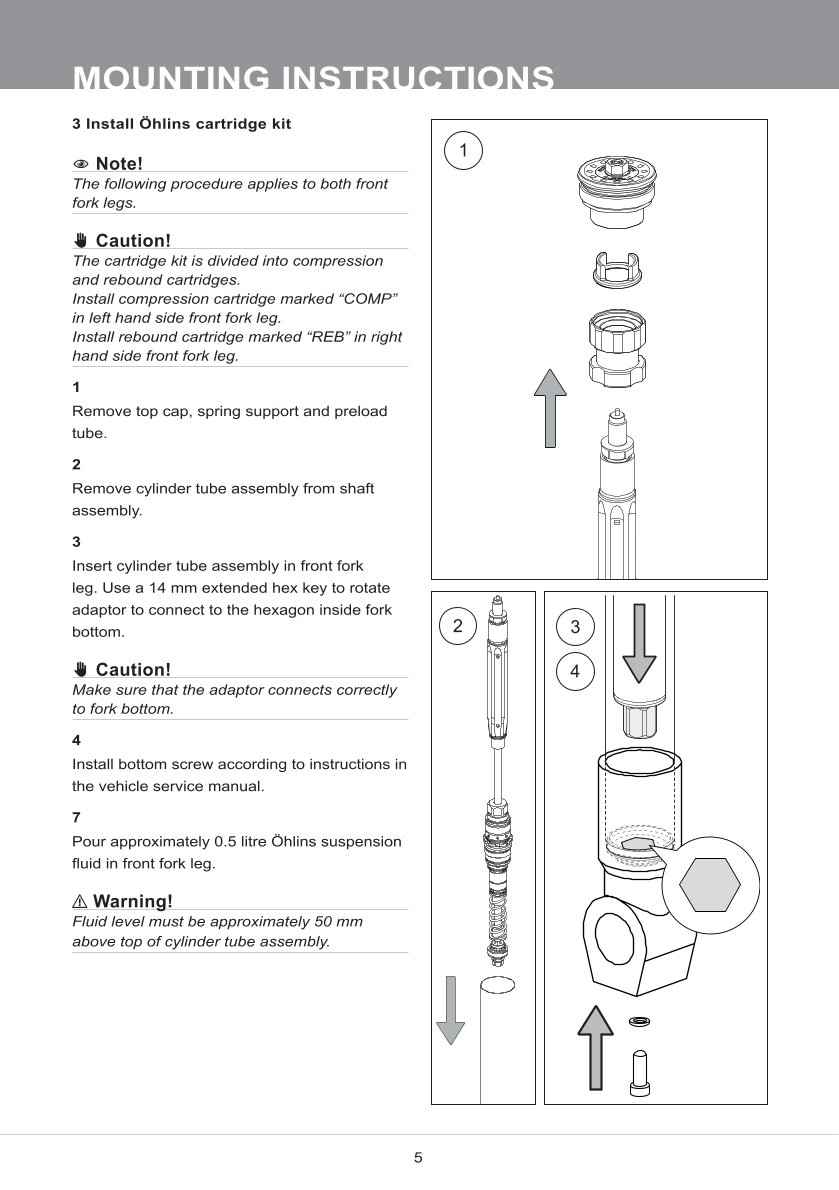 MOUNTING INSTRUCTIONS

3 Install Öhlins cartridge kit

Note!
The following procedure applies to both front fork legs.

Caution!
The cartridge kit is divided into compression and rebound cartridges.
Install compression cartridge marked “COMP” in left hand side front fork leg.
Install rebound cartridge marked “REB” in right hand side front fork leg.

1
Remove top cap, spring support and preload tube.

2
Remove cylinder tube assembly from shaft assembly.

3
Insert cylinder tube assembly in front fork leg. Use a 14 mm extended hex key to rotate adaptor to connect to the hexagon inside fork bottom.

Caution!
Make sure that the adaptor connects correctly to fork bottom.

4
Install bottom screw according to instructions in the vehicle service manual.

7
Pour approximately 0.5 litre Öhlins suspension fluid in front fork leg.

Warning!
Fluid level must be approximately 50 mm above top of cylinder tube assembly.

1

2

3

4

5