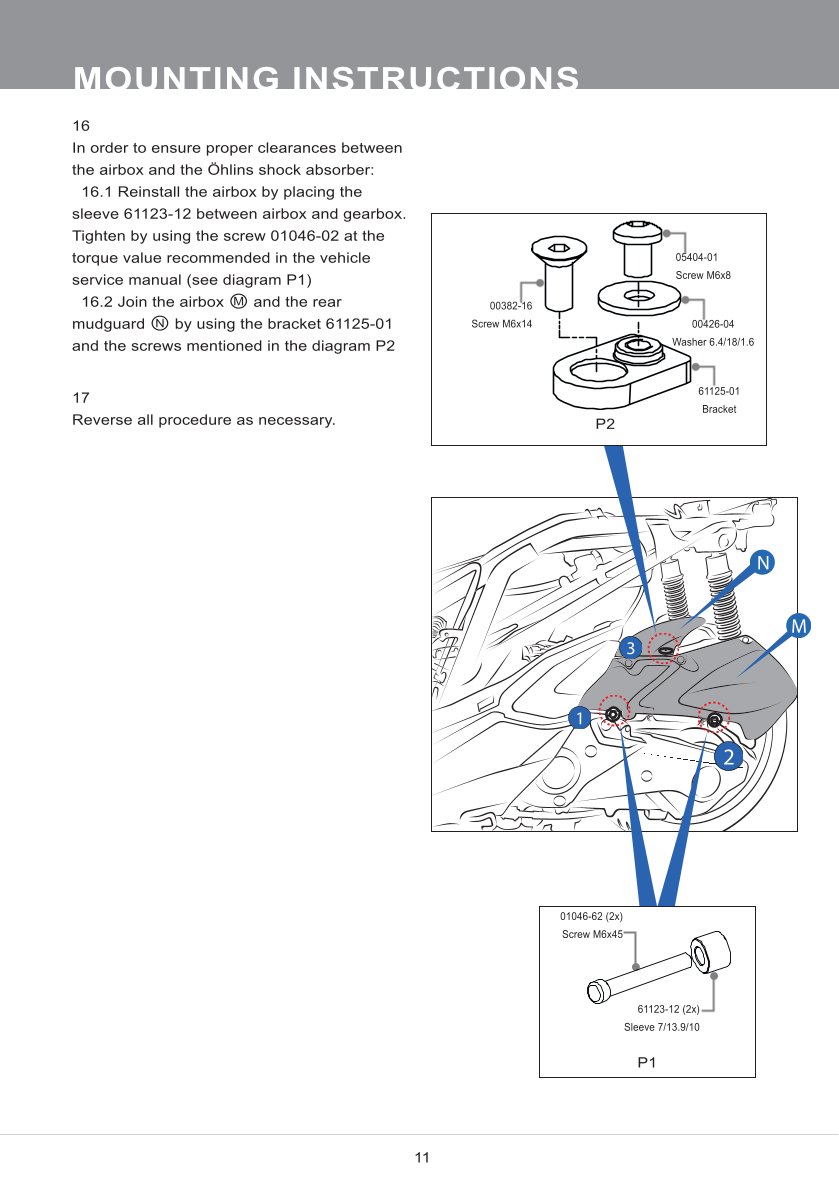 MOUNTING INSTRUCTIONS

16
In order to ensure proper clearances between the airbox and the Öhlins shock absorber:
16.1 Reinstall the airbox by placing the sleeve 61123-12 between airbox and gearbox. Tighten by using the screw 01046-02 at the torque value recommended in the vehicle service manual (see diagram P1)
16.2 Join the airbox Ⓜ and the rear mudguard Ⓝ by using the bracket 61125-01 and the screws mentioned in the diagram P2

17
Reverse all procedure as necessary.

05404-01
Screw M6x8
00382-16
Screw M6x14
00426-04
Washer 6.4/18/1.6
61125-01
Bracket
P2

N
M
3
1
2

01046-62 (2x)
Screw M6x45
61123-12 (2x)
Sleeve 7/13.9/10
P1

11