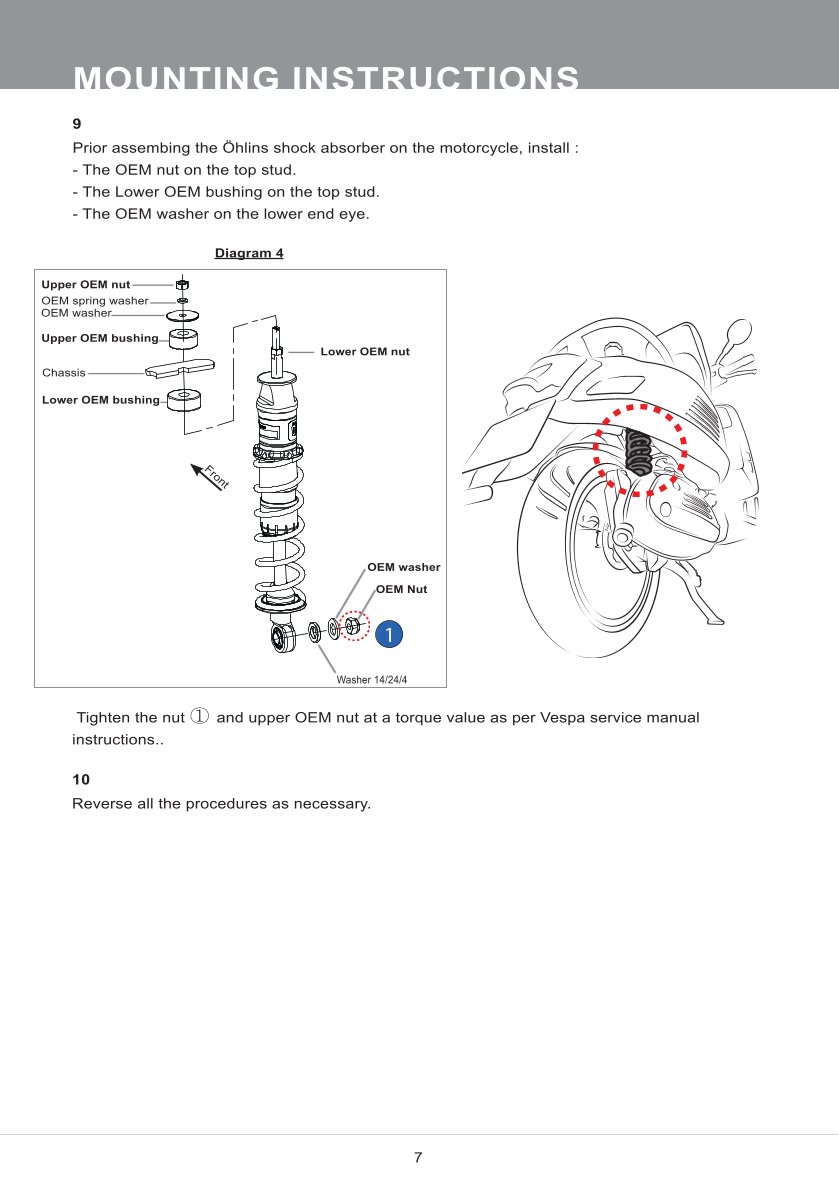 MOUNTING INSTRUCTIONS

9
Prior assembing the Öhlins shock absorber on the motorcycle, install :
- The OEM nut on the top stud.
- The Lower OEM bushing on the top stud.
- The OEM washer on the lower end eye.

Diagram 4

Upper OEM nut
OEM spring washer
OEM washer
Upper OEM bushing
Chassis
Lower OEM bushing
Lower OEM nut
Front
OEM washer
OEM Nut
1
Washer 14/24/4

Tighten the nut ① and upper OEM nut at a torque value as per Vespa service manual instructions..

10
Reverse all the procedures as necessary.

7