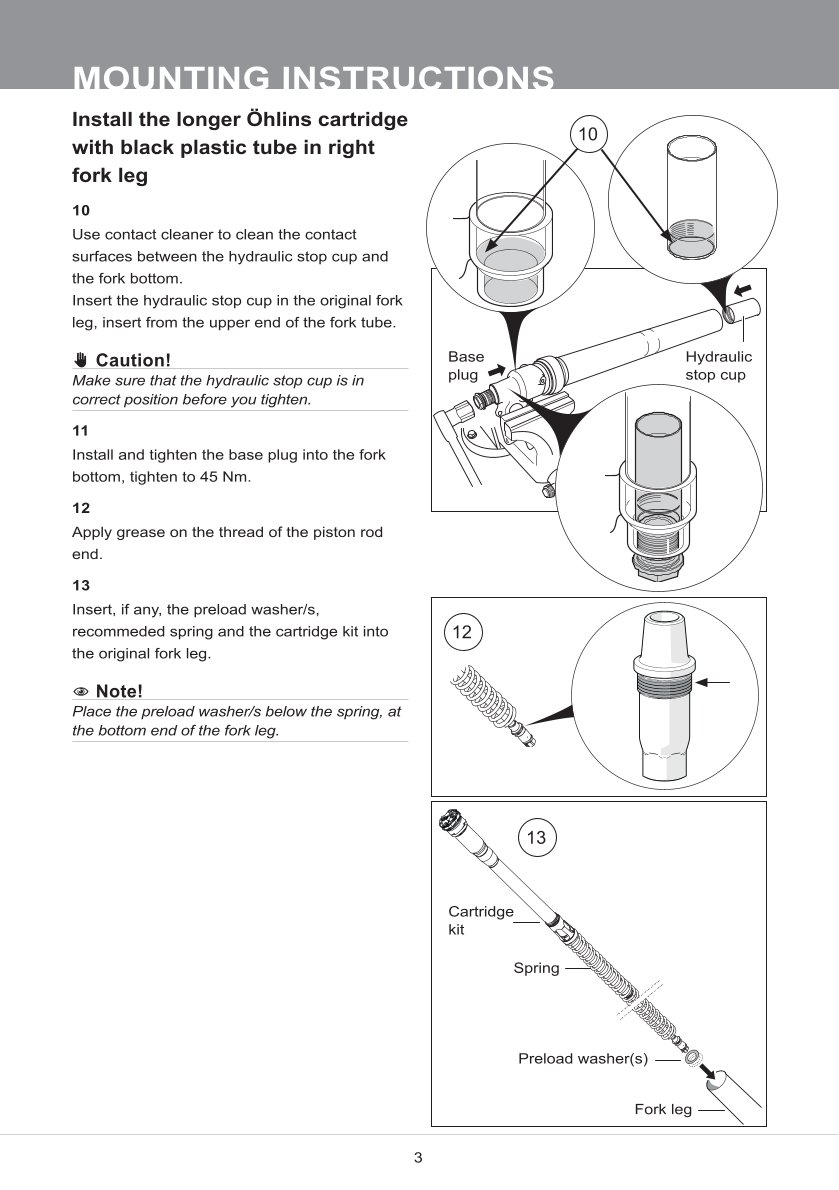 MOUNTING INSTRUCTIONS

Install the longer Öhlins cartridge with black plastic tube in right fork leg

10
Use contact cleaner to clean the contact surfaces between the hydraulic stop cup and the fork bottom.
Insert the hydraulic stop cup in the original fork leg, insert from the upper end of the fork tube.

Caution!
Make sure that the hydraulic stop cup is in correct position before you tighten.

11
Install and tighten the base plug into the fork bottom, tighten to 45 Nm.

12
Apply grease on the thread of the piston rod end.

13
Insert, if any, the preload washer/s, recommeded spring and the cartridge kit into the original fork leg.

Note!
Place the preload washer/s below the spring, at the bottom end of the fork leg.

10

Base plug

Hydraulic stop cup

12

13

Cartridge kit

Spring

Preload washer(s)

Fork leg

3