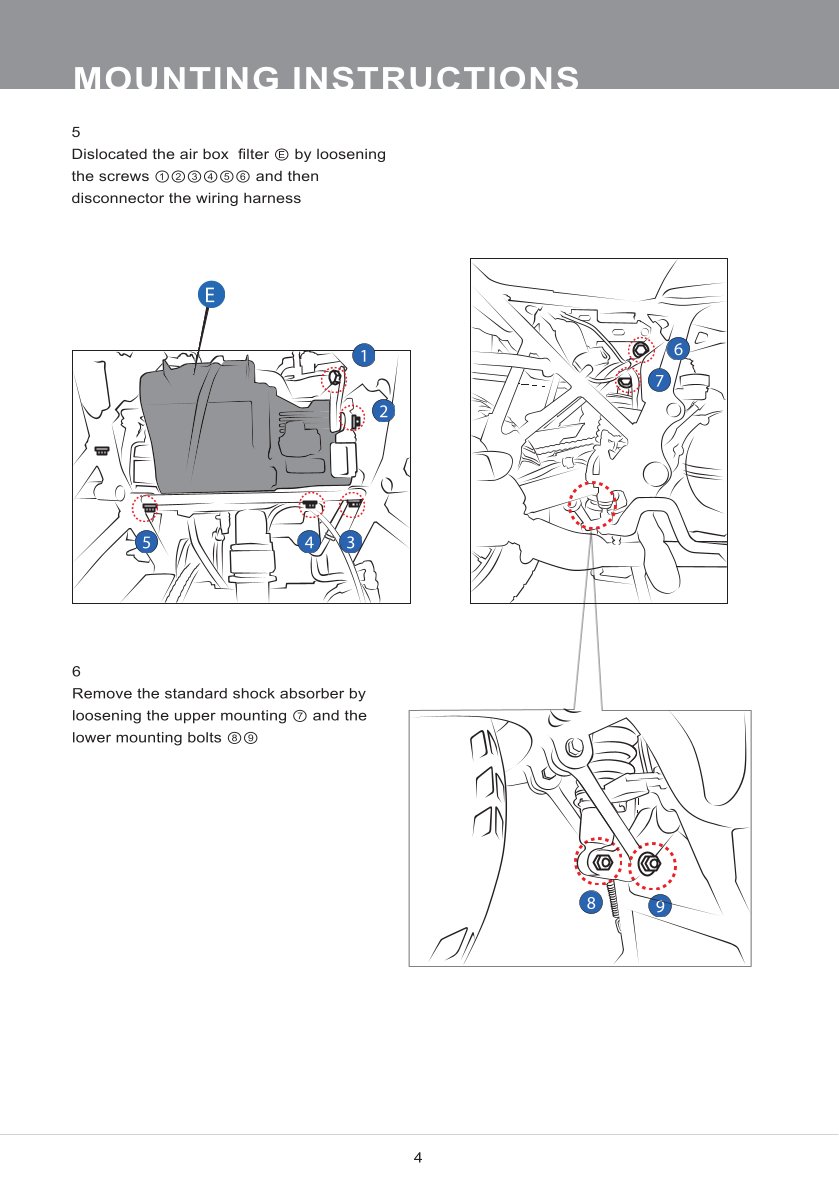 MOUNTING INSTRUCTIONS

5
Dislocated the air box filter Ⓔ by loosening the screws ①②③④⑤⑥ and then disconnector the wiring harness

E
1
2
5
4
3
6
7

6
Remove the standard shock absorber by loosening the upper mounting ⑦ and the lower mounting bolts ⑧⑨

8
9

4