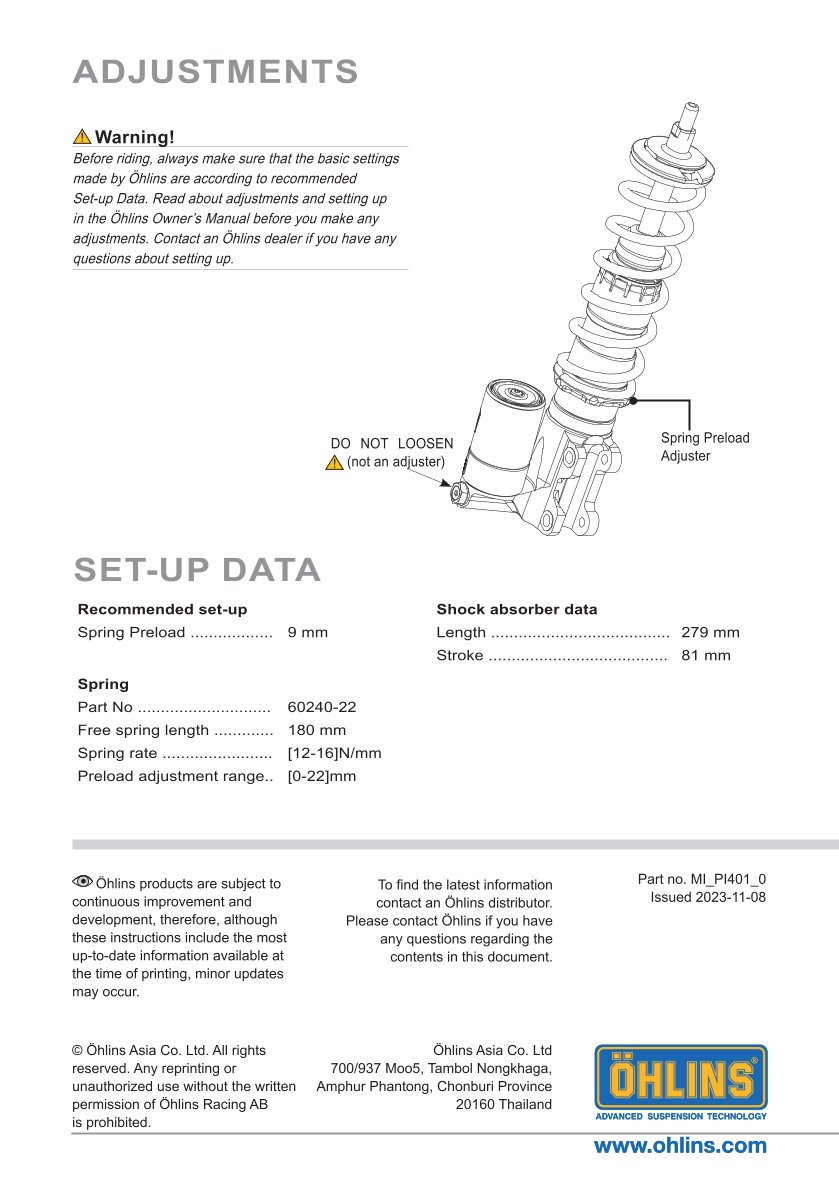 ADJUSTMENTS

Warning!
Before riding, always make sure that the basic settings made by Öhlins are according to recommended Set-up Data. Read about adjustments and setting up in the Öhlins Owner's Manual before you make any adjustments. Contact an Öhlins dealer if you have any questions about setting up.

DO NOT LOOSEN
(not an adjuster)

Spring Preload Adjuster

SET-UP DATA

Recommended set-up
Spring Preload .................. 9 mm

Spring
Part No ............................. 60240-22
Free spring length ............. 180 mm
Spring rate ........................ [12-16]N/mm
Preload adjustment range.. [0-22]mm

Shock absorber data
Length ....................................... 279 mm
Stroke ....................................... 81 mm

Öhlins products are subject to continuous improvement and development, therefore, although these instructions include the most up-to-date information available at the time of printing, minor updates may occur.

To find the latest information contact an Öhlins distributor. Please contact Öhlins if you have any questions regarding the contents in this document.

Part no. MI_PI401_0
Issued 2023-11-08

© Öhlins Asia Co. Ltd. All rights reserved. Any reprinting or unauthorized use without the written permission of Öhlins Racing AB is prohibited.

Öhlins Asia Co. Ltd
700/937 Moo5, Tambol Nongkhaga, Amphur Phantong, Chonburi Province
20160 Thailand

ÖHLINS
ADVANCED SUSPENSION TECHNOLOGY

www.ohlins.com