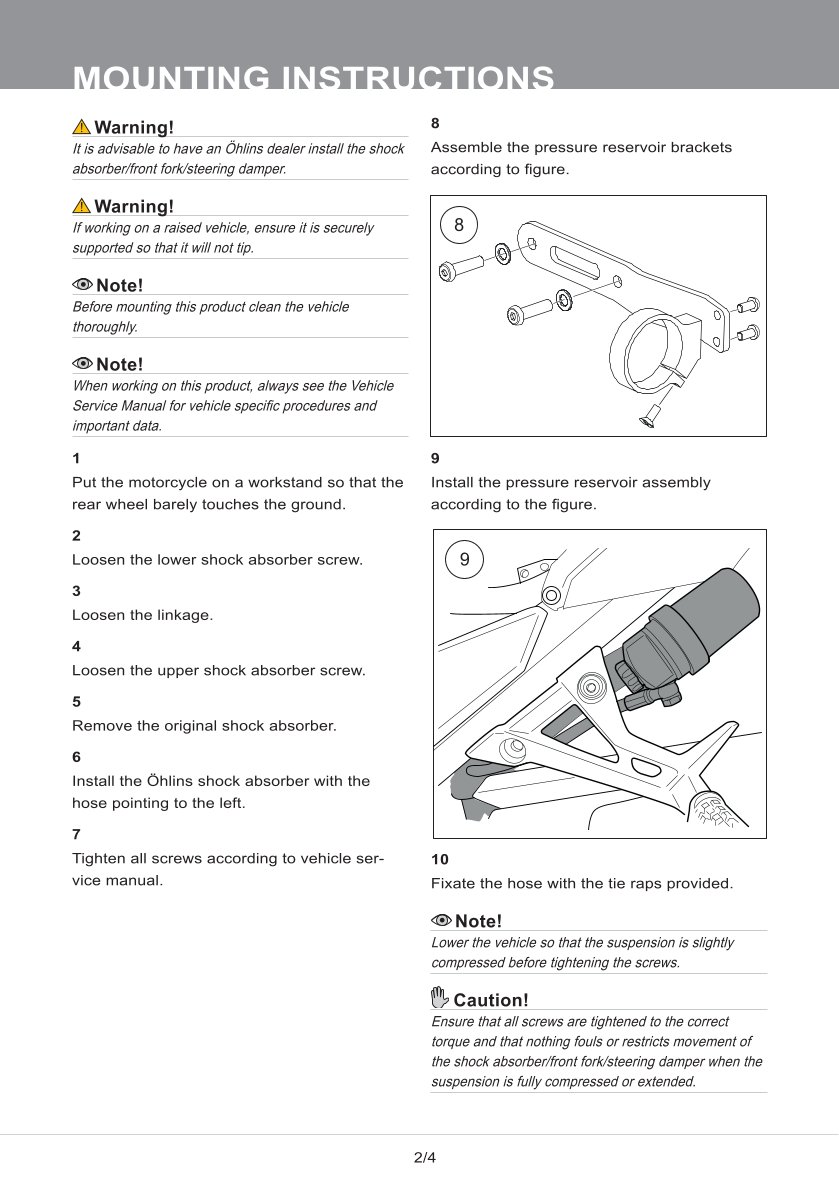 MOUNTING INSTRUCTIONS

Warning!
It is advisable to have an Öhlins dealer install the shock absorber/front fork/steering damper.

Warning!
If working on a raised vehicle, ensure it is securely supported so that it will not tip.

Note!
Before mounting this product clean the vehicle thoroughly.

Note!
When working on this product, always see the Vehicle Service Manual for vehicle specific procedures and important data.

1
Put the motorcycle on a workstand so that the rear wheel barely touches the ground.

2
Loosen the lower shock absorber screw.

3
Loosen the linkage.

4
Loosen the upper shock absorber screw.

5
Remove the original shock absorber.

6
Install the Öhlins shock absorber with the hose pointing to the left.

7
Tighten all screws according to vehicle service manual.

8
Assemble the pressure reservoir brackets according to figure.

8

9
Install the pressure reservoir assembly according to the figure.

9

10
Fixate the hose with the tie raps provided.

Note!
Lower the vehicle so that the suspension is slightly compressed before tightening the screws.

Caution!
Ensure that all screws are tightened to the correct torque and that nothing fouls or restricts movement of the shock absorber/front fork/steering damper when the suspension is fully compressed or extended.

2/4