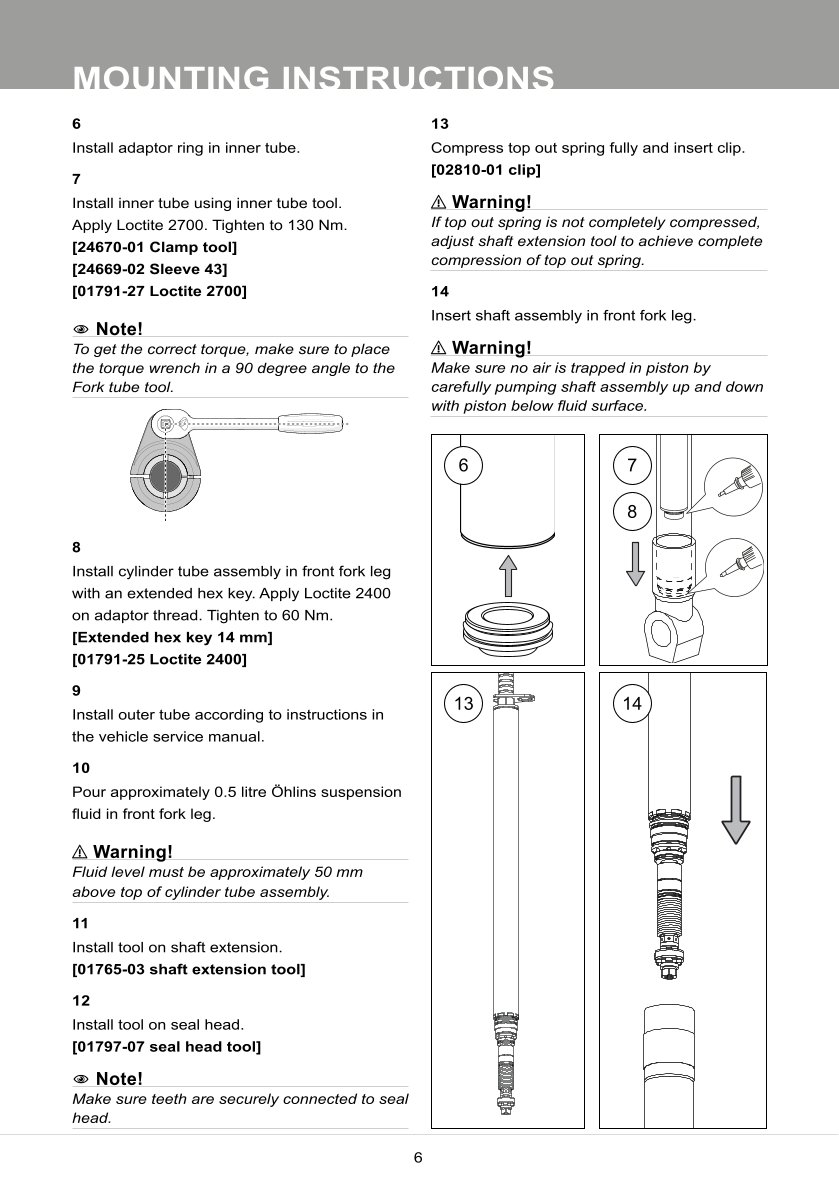 MOUNTING INSTRUCTIONS

6

Install adaptor ring in inner tube.

7

Install inner tube using inner tube tool. Apply Loctite 2700. Tighten to 130 Nm.

[24670-01 Clamp tool]

[24669-02 Sleeve 43]

[01791-27 Loctite 2700]

Note!

To get the correct torque, make sure to place the torque wrench in a 90 degree angle to the Fork tube tool.

8

Install cylinder tube assembly in front fork leg with an extended hex key. Apply Loctite 2400 on adaptor thread. Tighten to 60 Nm.

[Extended hex key 14 mm]

[01791-25 Loctite 2400]

9

Install outer tube according to instructions in the vehicle service manual.

10

Pour approximately 0.5 litre Öhlins suspension fluid in front fork leg.

Warning!

Fluid level must be approximately 50 mm above top of cylinder tube assembly.

11

Install tool on shaft extension.

[01765-03 shaft extension tool]

12

Install tool on seal head.

[01797-07 seal head tool]

Note!

Make sure teeth are securely connected to seal head.

13

Compress top out spring fully and insert clip.

[02810-01 clip]

Warning!

If top out spring is not completely compressed, adjust shaft extension tool to achieve complete compression of top out spring.

14

Insert shaft assembly in front fork leg.

Warning!

Make sure no air is trapped in piston by carefully pumping shaft assembly up and down with piston below fluid surface.

6

7

8

13

14

6