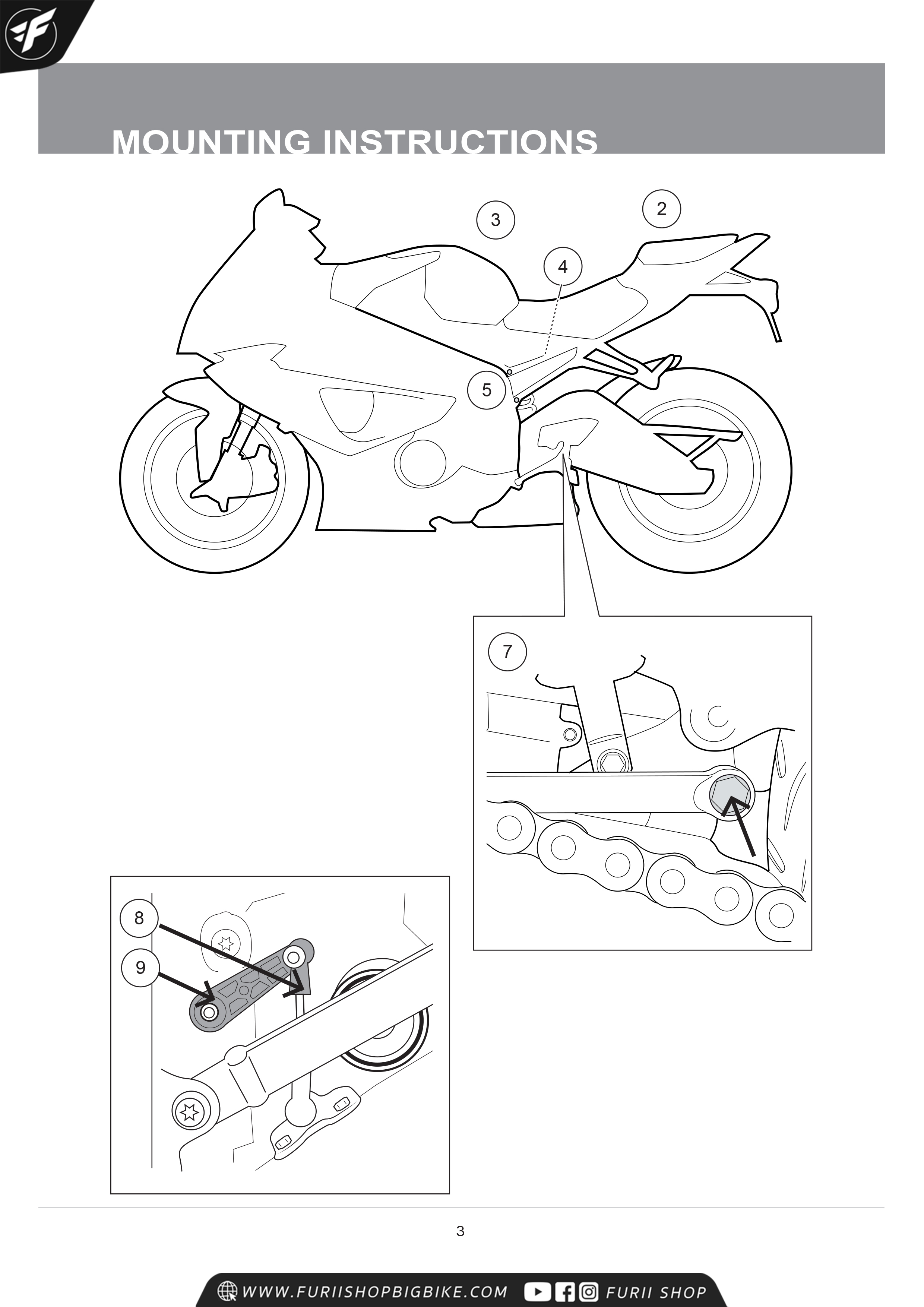 MOUNTING INSTRUCTIONS

3

2

4

5

7

8

9

3

WWW.FURIISHOPBIGBIKE.COM FURII SHOP