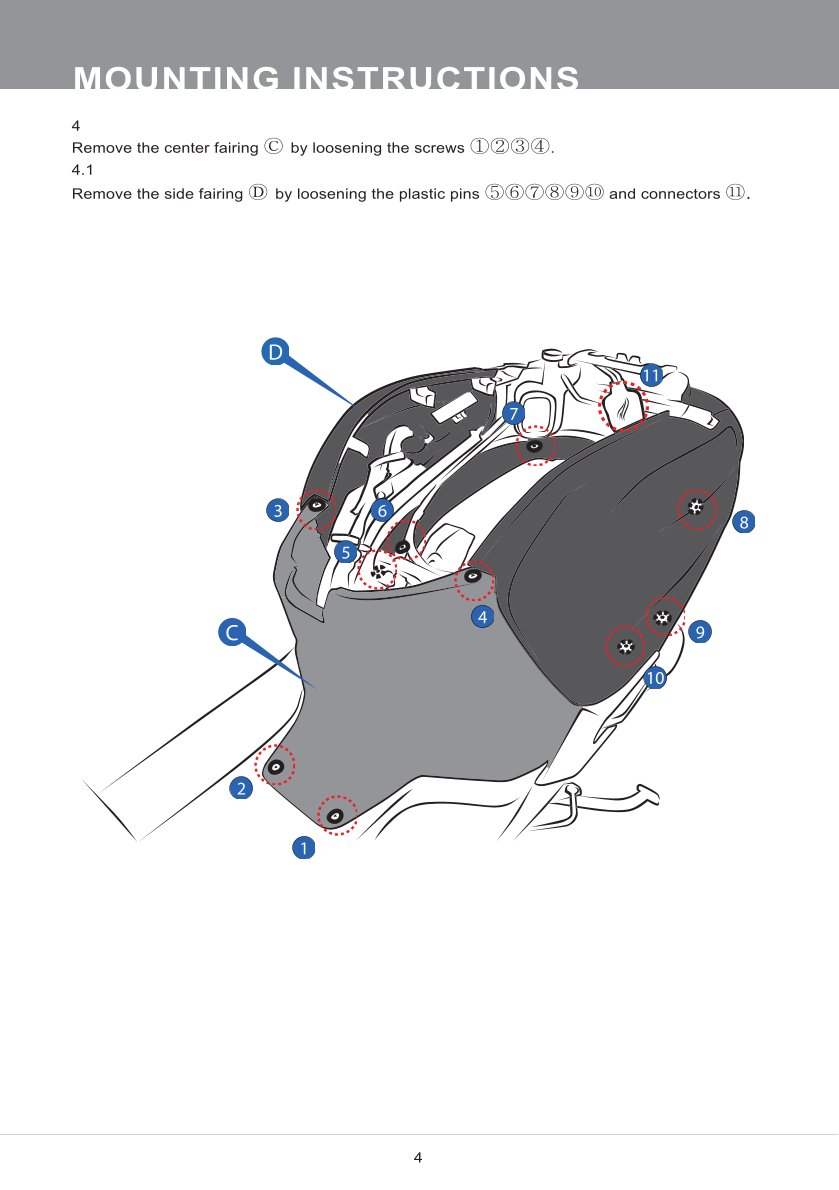 MOUNTING INSTRUCTIONS

4
Remove the center fairing Ⓒ by loosening the screws ①②③④.
4.1
Remove the side fairing Ⓓ by loosening the plastic pins ⑤⑥⑦⑧⑨⑩ and connectors ⑪.

D
11
7
3
6
8
5
4
C
9
10
2
1

4