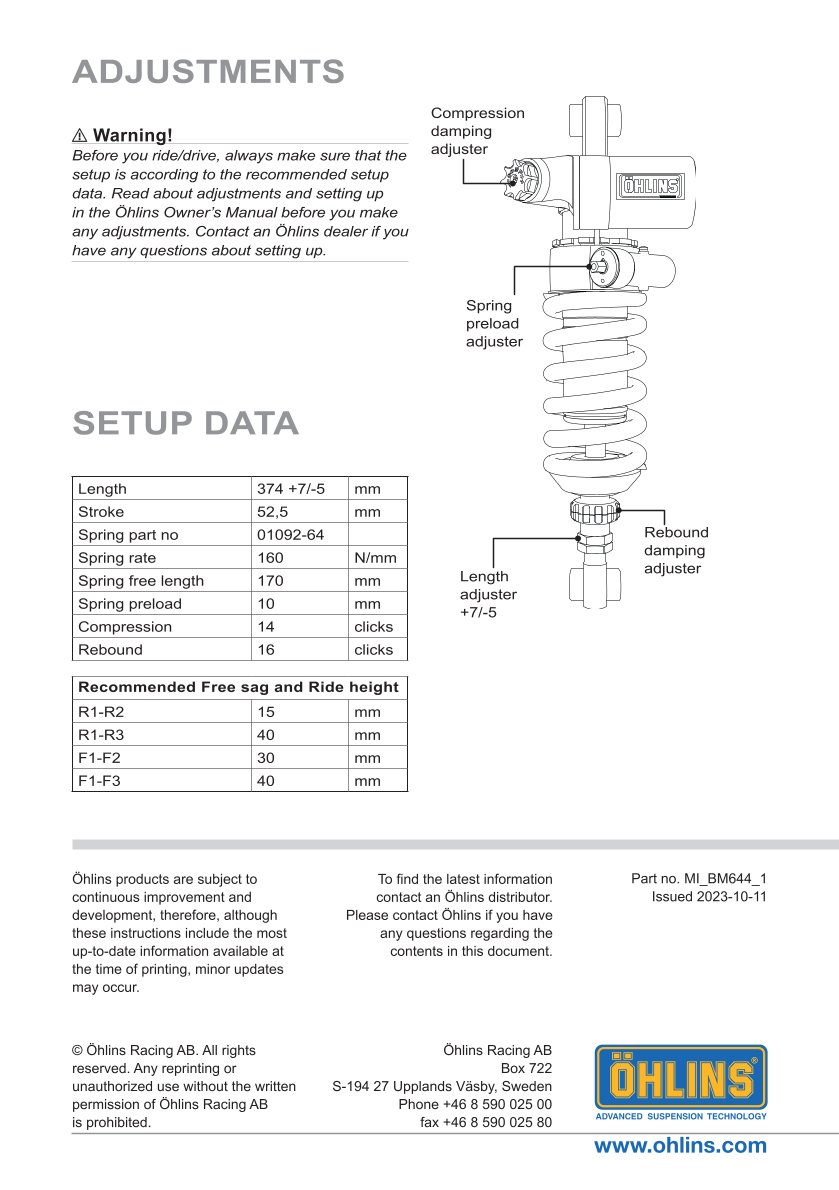 ADJUSTMENTS

⚠ Warning!
Before you ride/drive, always make sure that the setup is according to the recommended setup data. Read about adjustments and setting up in the Öhlins Owner's Manual before you make any adjustments. Contact an Öhlins dealer if you have any questions about setting up.

Compression damping adjuster

ÖHLINS

Spring preload adjuster

Rebound damping adjuster

Length adjuster +7/-5

SETUP DATA

| Length | 374 +7/-5 | mm |
|---|---|---|
| Stroke | 52,5 | mm |
| Spring part no | 01092-64 | |
| Spring rate | 160 | N/mm |
| Spring free length | 170 | mm |
| Spring preload | 10 | mm |
| Compression | 14 | clicks |
| Rebound | 16 | clicks |

| Recommended Free sag and Ride height | | |
|---|---|---|
| R1-R2 | 15 | mm |
| R1-R3 | 40 | mm |
| F1-F2 | 30 | mm |
| F1-F3 | 40 | mm |

Öhlins products are subject to continuous improvement and development, therefore, although these instructions include the most up-to-date information available at the time of printing, minor updates may occur.

To find the latest information contact an Öhlins distributor. Please contact Öhlins if you have any questions regarding the contents in this document.

Part no. MI_BM644_1
Issued 2023-10-11

© Öhlins Racing AB. All rights reserved. Any reprinting or unauthorized use without the written permission of Öhlins Racing AB is prohibited.

Öhlins Racing AB
Box 722
S-194 27 Upplands Väsby, Sweden
Phone +46 8 590 025 00
fax +46 8 590 025 80

ÖHLINS
ADVANCED SUSPENSION TECHNOLOGY

www.ohlins.com