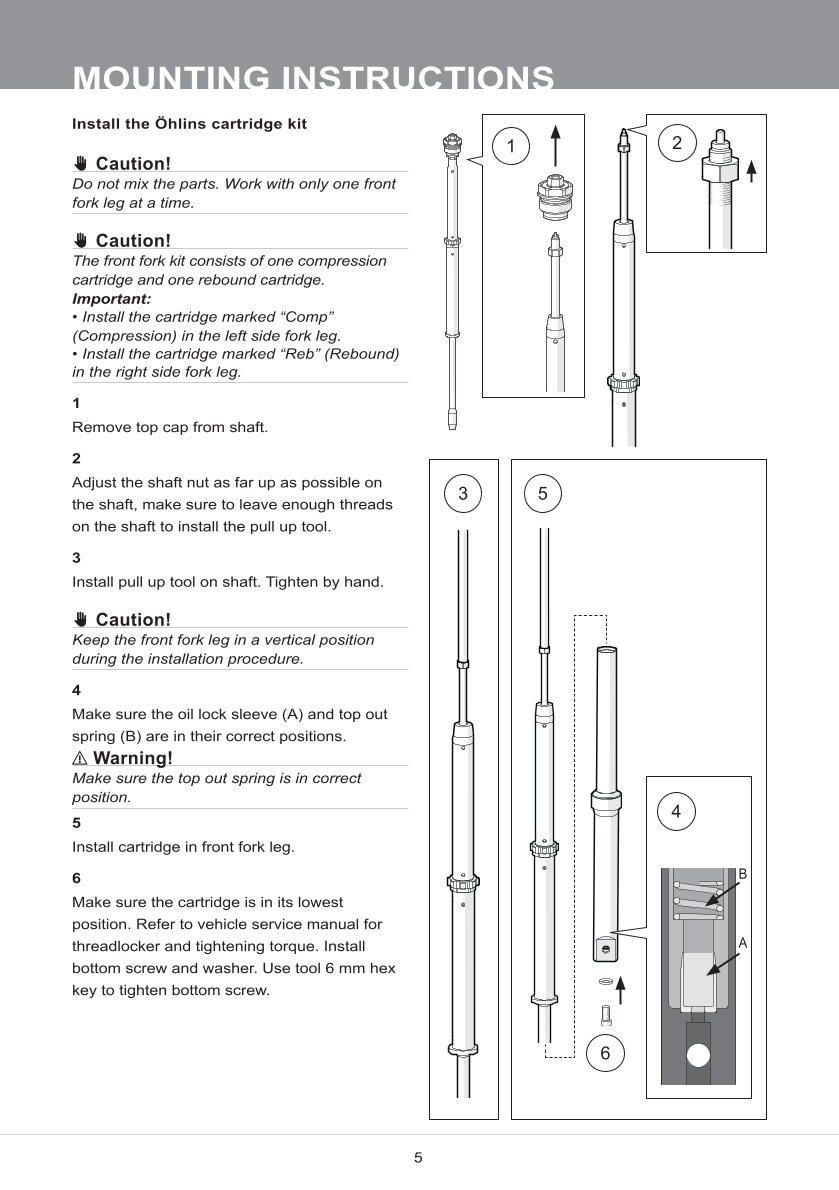 MOUNTING INSTRUCTIONS

Install the Öhlins cartridge kit

Caution!
Do not mix the parts. Work with only one front fork leg at a time.

Caution!
The front fork kit consists of one compression cartridge and one rebound cartridge.
Important:
• Install the cartridge marked “Comp” (Compression) in the left side fork leg.
• Install the cartridge marked “Reb” (Rebound) in the right side fork leg.

1
Remove top cap from shaft.

2
Adjust the shaft nut as far up as possible on the shaft, make sure to leave enough threads on the shaft to install the pull up tool.

3
Install pull up tool on shaft. Tighten by hand.

Caution!
Keep the front fork leg in a vertical position during the installation procedure.

4
Make sure the oil lock sleeve (A) and top out spring (B) are in their correct positions.

Warning!
Make sure the top out spring is in correct position.

5
Install cartridge in front fork leg.

6
Make sure the cartridge is in its lowest position. Refer to vehicle service manual for threadlocker and tightening torque. Install bottom screw and washer. Use tool 6 mm hex key to tighten bottom screw.

1

2

3

5

4

B

A

6

5