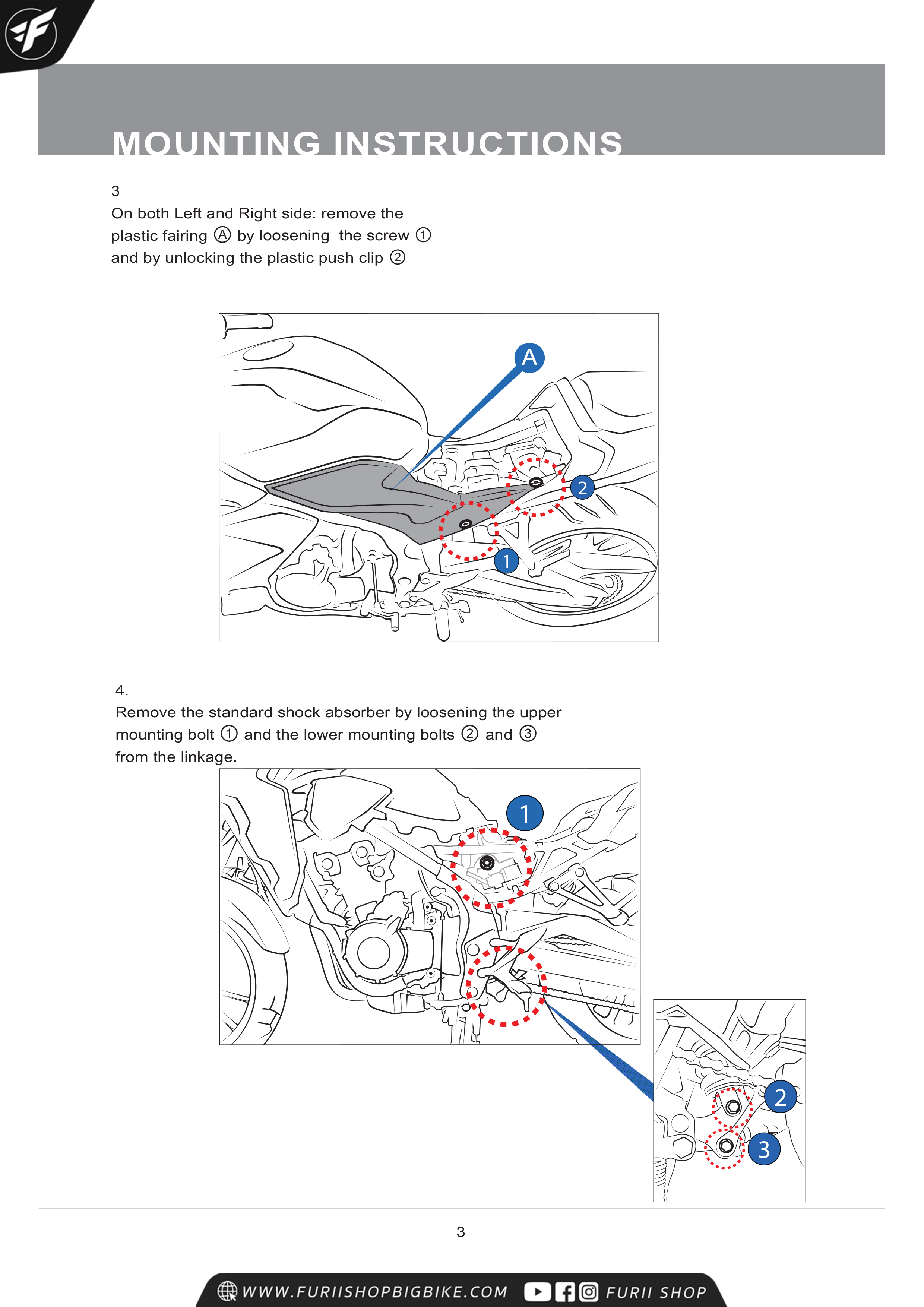 MOUNTING INSTRUCTIONS

3
On both Left and Right side: remove the plastic fairing Ⓐ by loosening the screw ① and by unlocking the plastic push clip ②

A
2
1

4.
Remove the standard shock absorber by loosening the upper mounting bolt ① and the lower mounting bolts ② and ③ from the linkage.

1
2
3

3

WWW.FURIISHOPBIGBIKE.COM FURII SHOP