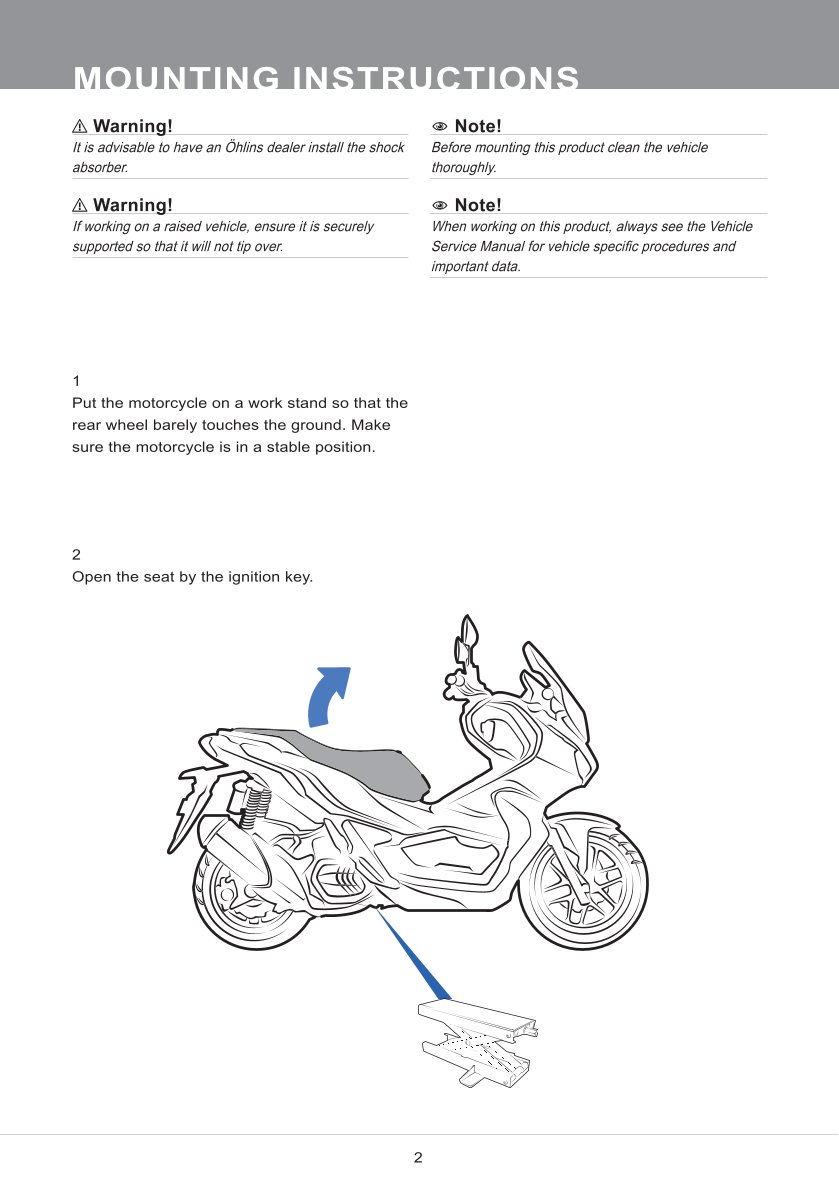 MOUNTING INSTRUCTIONS

⚠ Warning!
It is advisable to have an Öhlins dealer install the shock absorber.

⚠ Warning!
If working on a raised vehicle, ensure it is securely supported so that it will not tip over.

Note!
Before mounting this product clean the vehicle thoroughly.

Note!
When working on this product, always see the Vehicle Service Manual for vehicle specific procedures and important data.

1
Put the motorcycle on a work stand so that the rear wheel barely touches the ground. Make sure the motorcycle is in a stable position.

2
Open the seat by the ignition key.

2