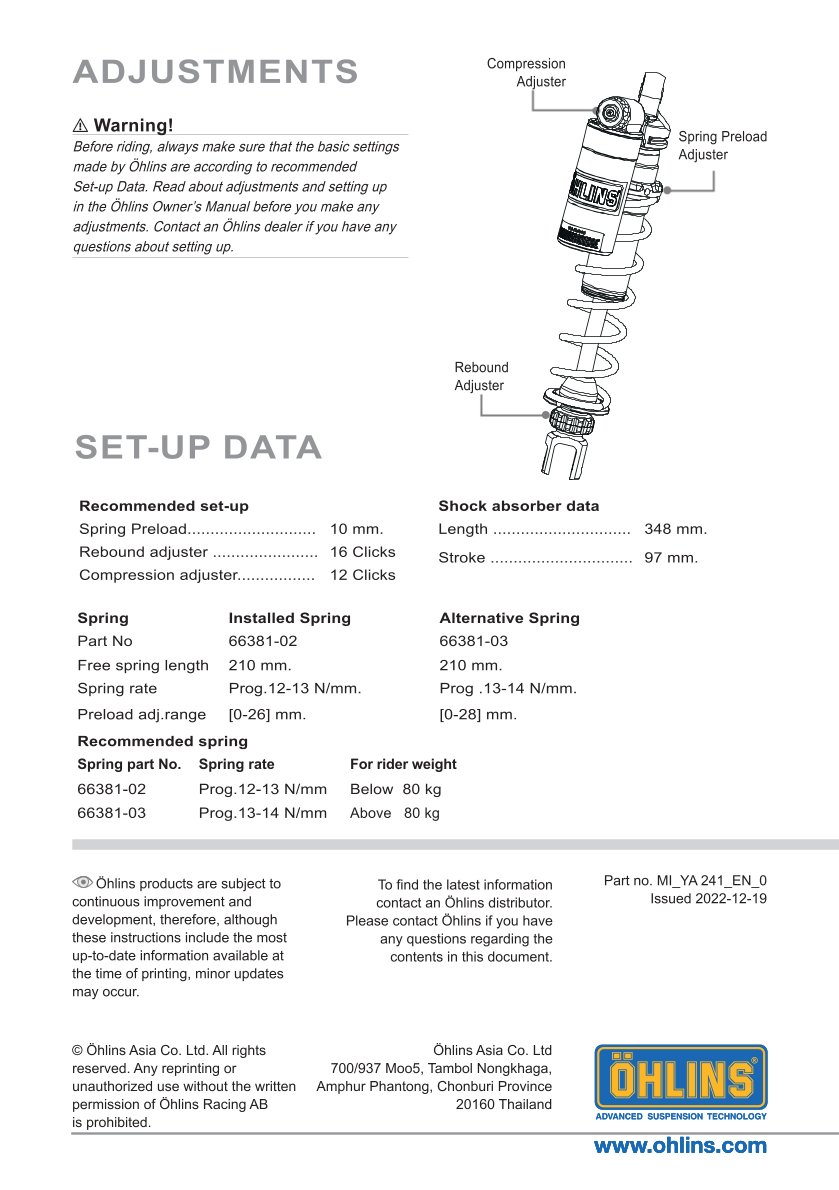 ADJUSTMENTS

⚠ Warning!
Before riding, always make sure that the basic settings made by Öhlins are according to recommended Set-up Data. Read about adjustments and setting up in the Öhlins Owner's Manual before you make any adjustments. Contact an Öhlins dealer if you have any questions about setting up.

Compression Adjuster

Spring Preload Adjuster

ÖHLINS

Rebound Adjuster

SET-UP DATA

Recommended set-up
Spring Preload............................ 10 mm.
Rebound adjuster ....................... 16 Clicks
Compression adjuster................. 12 Clicks

Shock absorber data
Length .............................. 348 mm.
Stroke ............................... 97 mm.

| Spring | Installed Spring | Alternative Spring |
|---|---|---|
| Part No | 66381-02 | 66381-03 |
| Free spring length | 210 mm. | 210 mm. |
| Spring rate | Prog.12-13 N/mm. | Prog .13-14 N/mm. |
| Preload adj.range | [0-26] mm. | [0-28] mm. |

Recommended spring

| Spring part No. | Spring rate | For rider weight |
|---|---|---|
| 66381-02 | Prog.12-13 N/mm | Below 80 kg |
| 66381-03 | Prog.13-14 N/mm | Above 80 kg |

Öhlins products are subject to continuous improvement and development, therefore, although these instructions include the most up-to-date information available at the time of printing, minor updates may occur.

To find the latest information contact an Öhlins distributor. Please contact Öhlins if you have any questions regarding the contents in this document.

Part no. MI_YA 241_EN_0
Issued 2022-12-19

© Öhlins Asia Co. Ltd. All rights reserved. Any reprinting or unauthorized use without the written permission of Öhlins Racing AB is prohibited.

Öhlins Asia Co. Ltd
700/937 Moo5, Tambol Nongkhaga,
Amphur Phantong, Chonburi Province
20160 Thailand

ÖHLINS
ADVANCED SUSPENSION TECHNOLOGY

www.ohlins.com