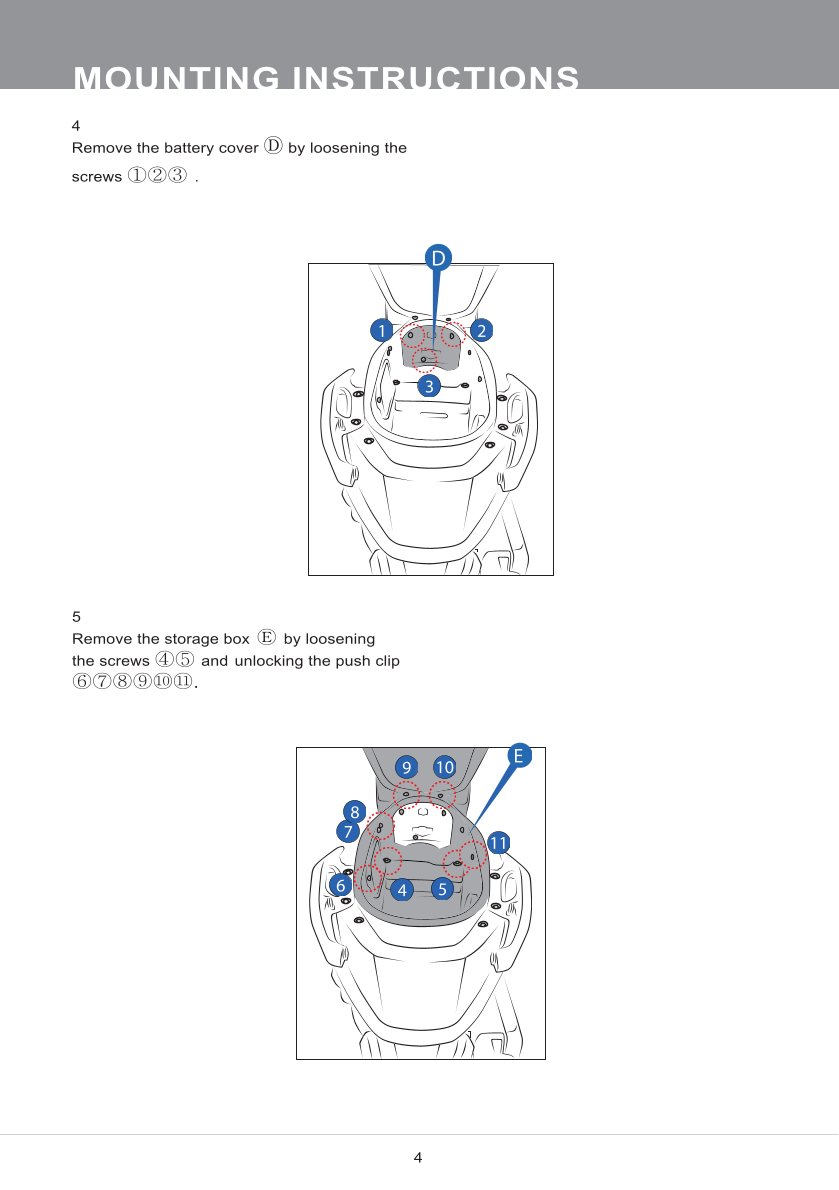 MOUNTING INSTRUCTIONS

4
Remove the battery cover Ⓓ by loosening the screws ①②③ .

D

1

2

3

5
Remove the storage box Ⓔ by loosening the screws ④⑤ and unlocking the push clip ⑥⑦⑧⑨⑩⑪.

E

9

10

8

7

11

6

4

5

4