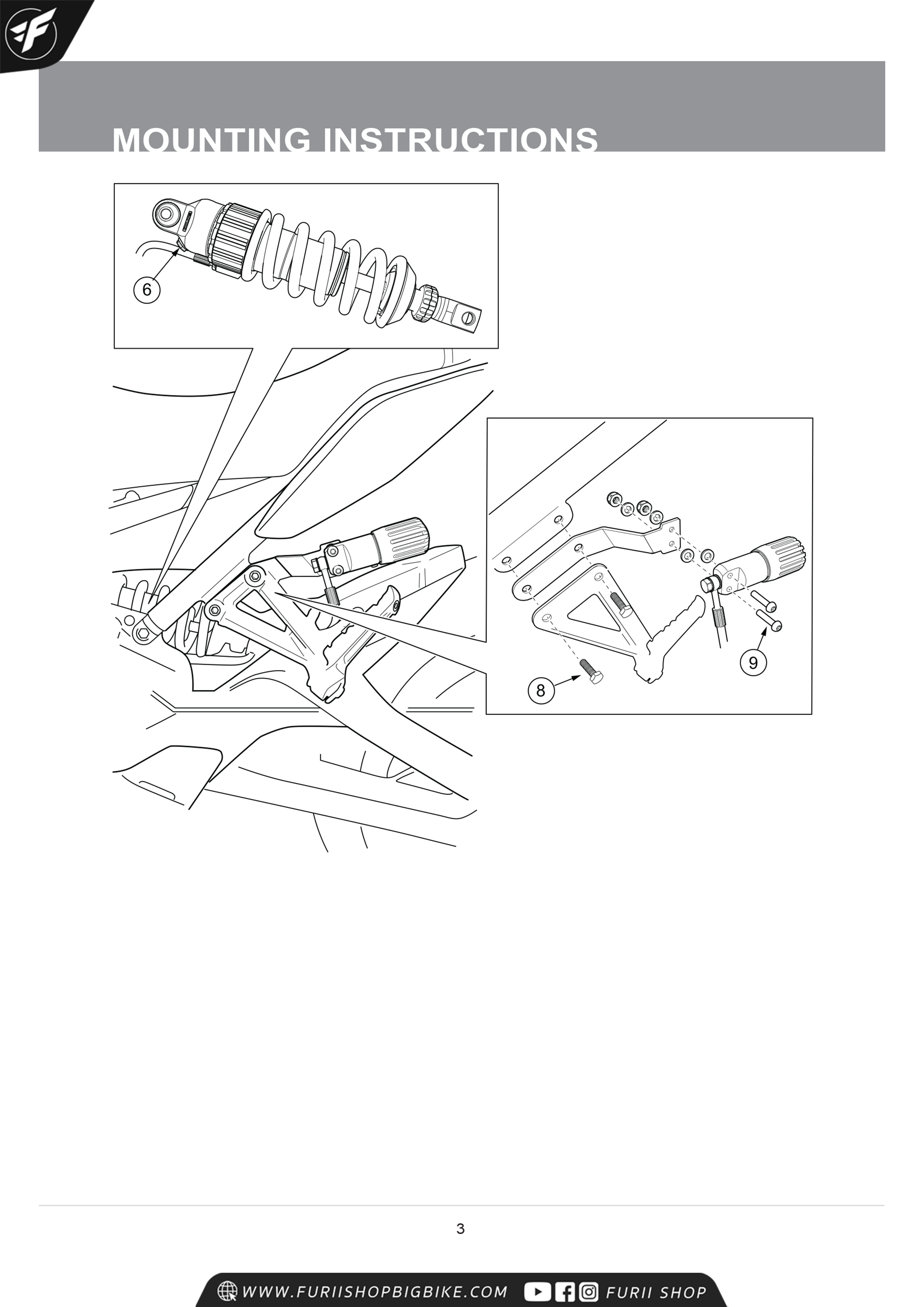 MOUNTING INSTRUCTIONS

6

8

9

3

WWW.FURIISHOPBIGBIKE.COM FURII SHOP