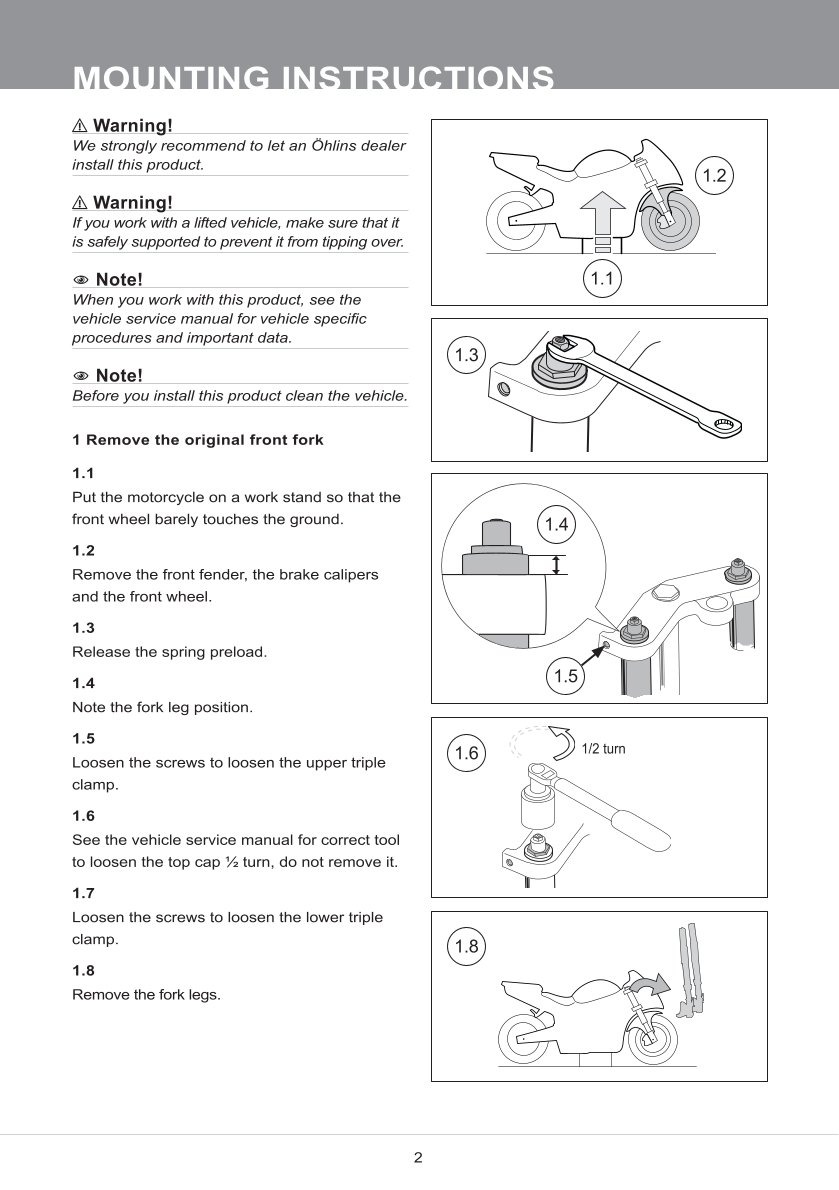 MOUNTING INSTRUCTIONS

⚠ Warning!
We strongly recommend to let an Öhlins dealer install this product.

⚠ Warning!
If you work with a lifted vehicle, make sure that it is safely supported to prevent it from tipping over.

Note!
When you work with this product, see the vehicle service manual for vehicle specific procedures and important data.

Note!
Before you install this product clean the vehicle.

1 Remove the original front fork

1.1
Put the motorcycle on a work stand so that the front wheel barely touches the ground.

1.2
Remove the front fender, the brake calipers and the front wheel.

1.3
Release the spring preload.

1.4
Note the fork leg position.

1.5
Loosen the screws to loosen the upper triple clamp.

1.6
See the vehicle service manual for correct tool to loosen the top cap ½ turn, do not remove it.

1.7
Loosen the screws to loosen the lower triple clamp.

1.8
Remove the fork legs.

1.2

1.1

1.3

1.4

1.5

1.6

1/2 turn

1.8

2