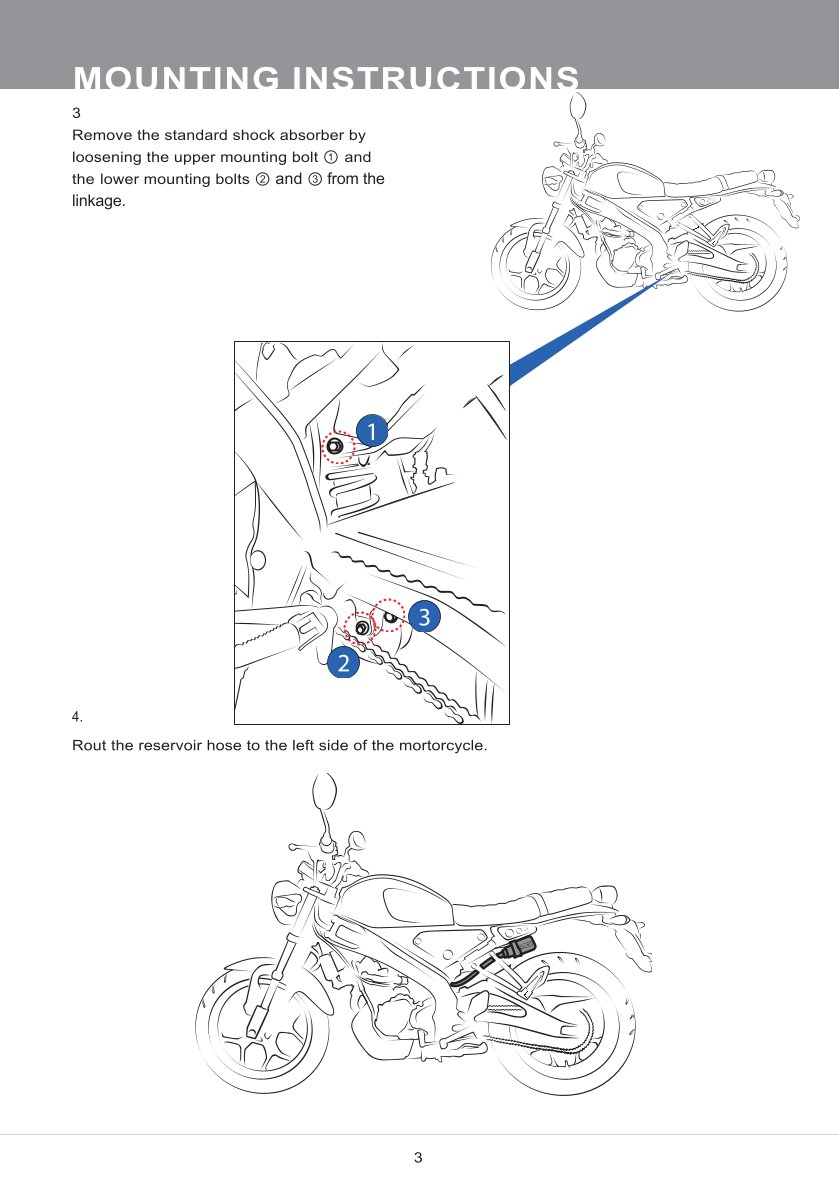 MOUNTING INSTRUCTIONS

3
Remove the standard shock absorber by loosening the upper mounting bolt ① and the lower mounting bolts ② and ③ from the linkage.

1

3

2

4.

Rout the reservoir hose to the left side of the mortorcycle.

3