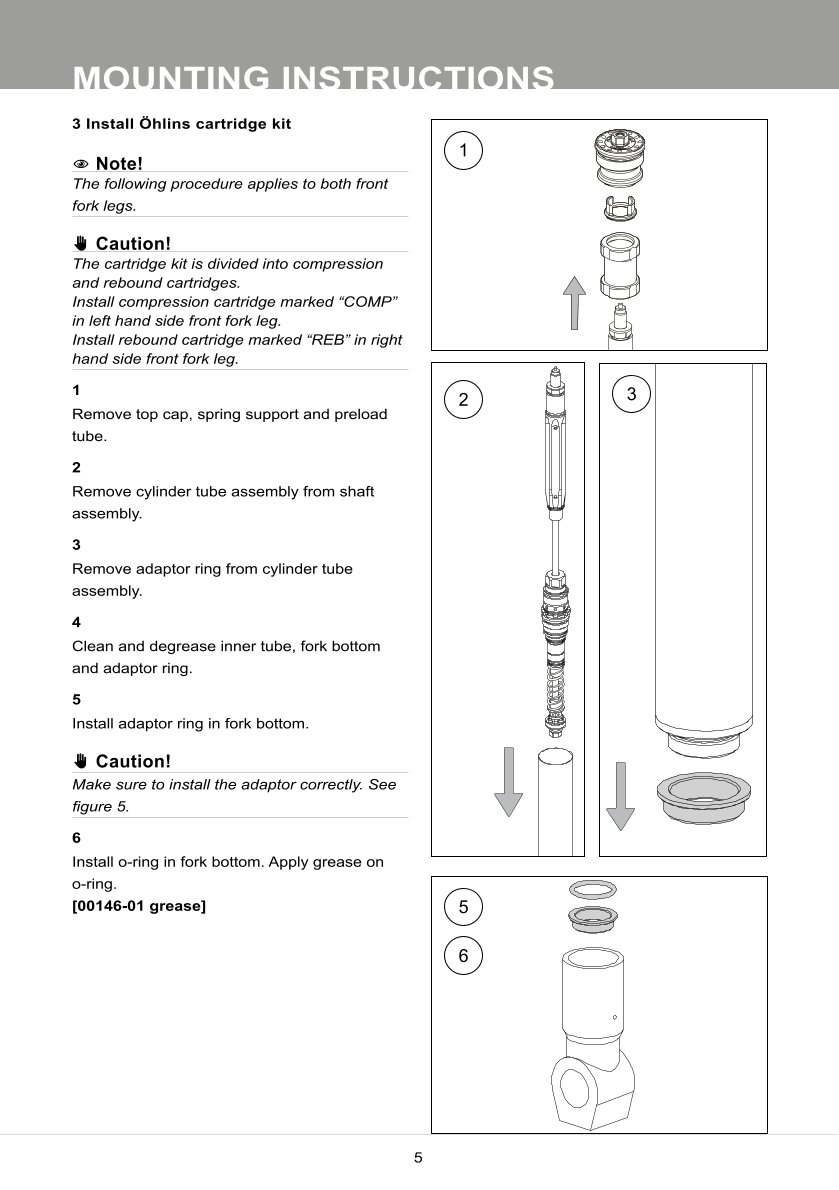 MOUNTING INSTRUCTIONS

3 Install Öhlins cartridge kit

Note!
The following procedure applies to both front fork legs.

Caution!
The cartridge kit is divided into compression and rebound cartridges.
Install compression cartridge marked “COMP” in left hand side front fork leg.
Install rebound cartridge marked “REB” in right hand side front fork leg.

1
Remove top cap, spring support and preload tube.

2
Remove cylinder tube assembly from shaft assembly.

3
Remove adaptor ring from cylinder tube assembly.

4
Clean and degrease inner tube, fork bottom and adaptor ring.

5
Install adaptor ring in fork bottom.

Caution!
Make sure to install the adaptor correctly. See figure 5.

6
Install o-ring in fork bottom. Apply grease on o-ring.
[00146-01 grease]

1

2

3

5

6

5