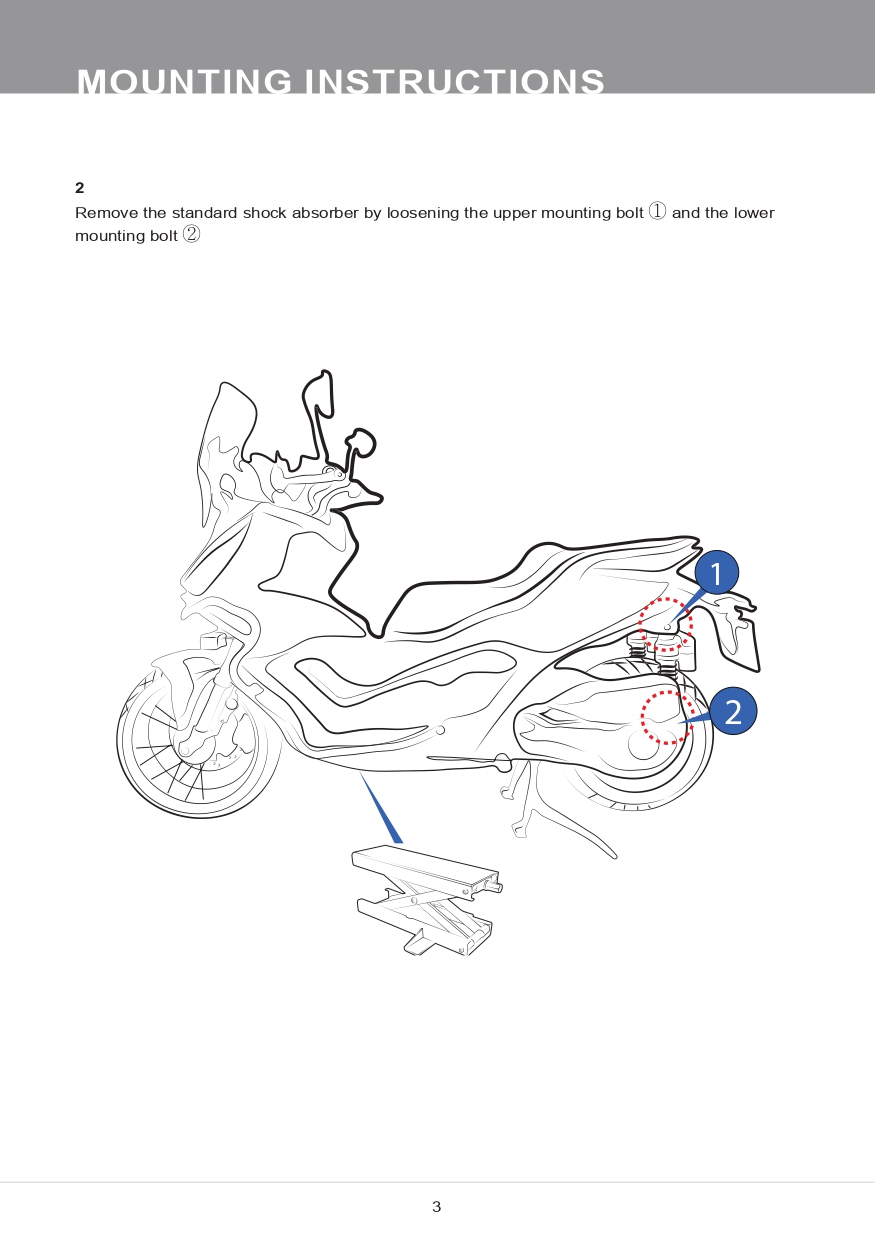 MOUNTING INSTRUCTIONS

2

Remove the standard shock absorber by loosening the upper mounting bolt ① and the lower mounting bolt ②

1

2

3