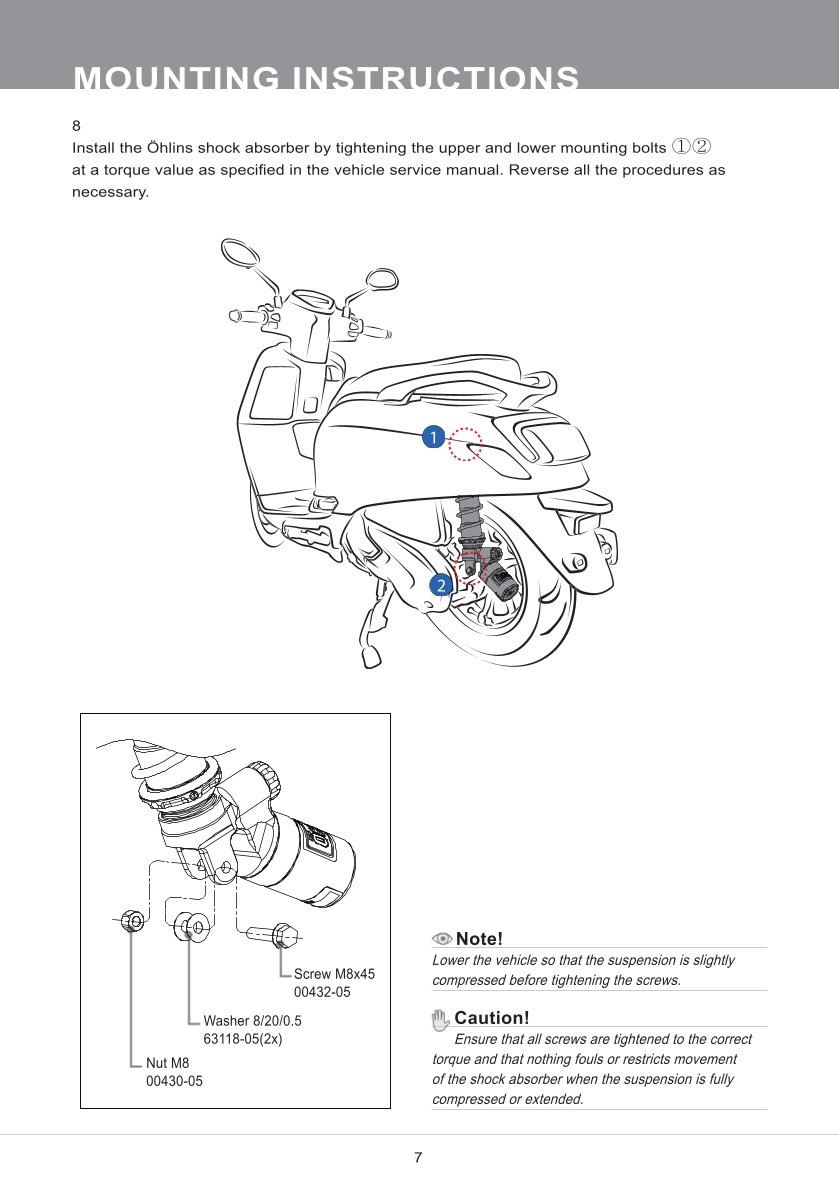 MOUNTING INSTRUCTIONS

8
Install the Öhlins shock absorber by tightening the upper and lower mounting bolts ①② at a torque value as specified in the vehicle service manual. Reverse all the procedures as necessary.

1

2

Screw M8x45
00432-05

Washer 8/20/0.5
63118-05(2x)

Nut M8
00430-05

Note!
Lower the vehicle so that the suspension is slightly compressed before tightening the screws.

Caution!
Ensure that all screws are tightened to the correct torque and that nothing fouls or restricts movement of the shock absorber when the suspension is fully compressed or extended.

7