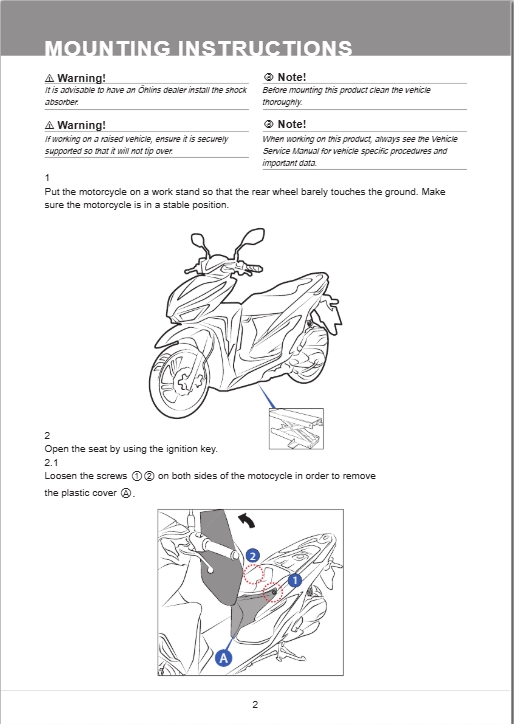 MOUNTING INSTRUCTIONS

⚠ Warning!
It is advisable to have an Öhlins dealer install the shock absorber.

⚠ Warning!
If working on a raised vehicle, ensure it is securely supported so that it will not tip over.

Note!
Before mounting this product clean the vehicle thoroughly.

Note!
When working on this product, always see the Vehicle Service Manual for vehicle specific procedures and important data.

1
Put the motorcycle on a work stand so that the rear wheel barely touches the ground. Make sure the motorcycle is in a stable position.

2
Open the seat by using the ignition key.
2.1
Loosen the screws ① ② on both sides of the motocycle in order to remove the plastic cover Ⓐ.

2
1
A

2