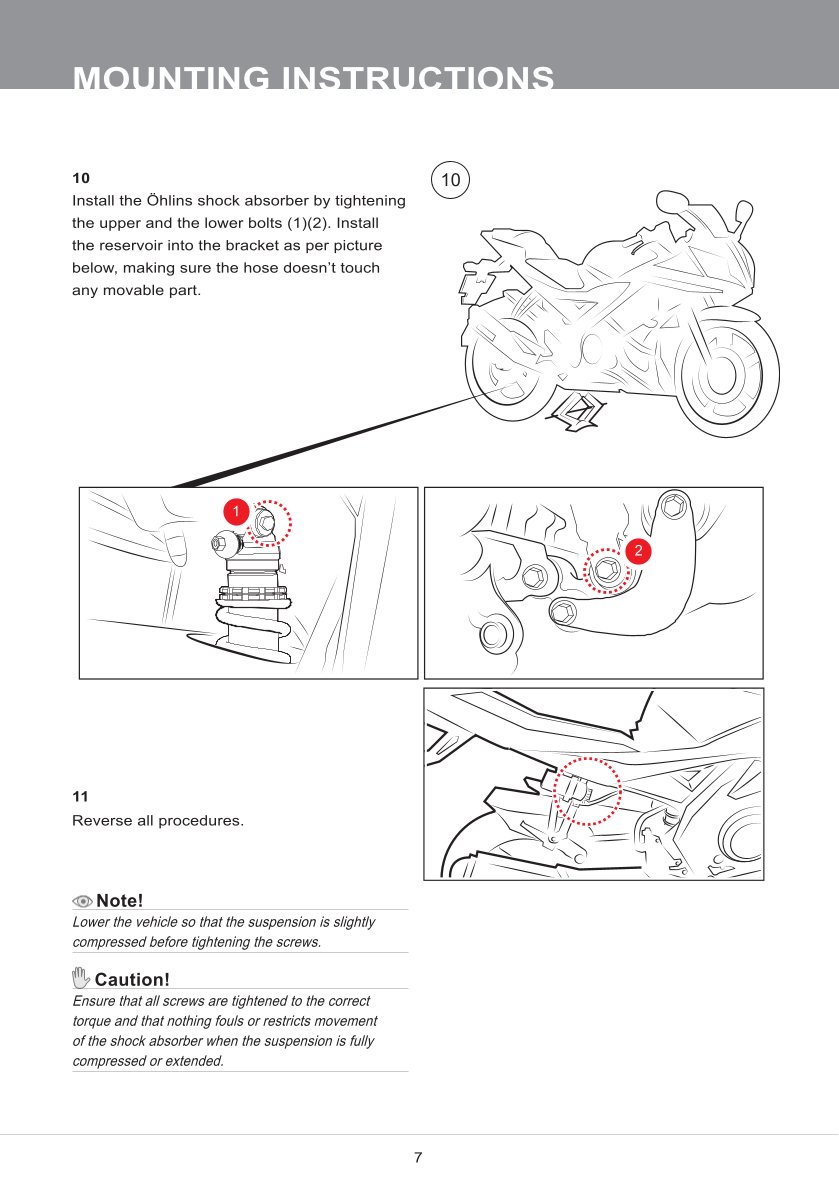 MOUNTING INSTRUCTIONS

10
Install the Öhlins shock absorber by tightening the upper and the lower bolts (1)(2). Install the reservoir into the bracket as per picture below, making sure the hose doesn't touch any movable part.

10

1

2

11
Reverse all procedures.

Note!
Lower the vehicle so that the suspension is slightly compressed before tightening the screws.

Caution!
Ensure that all screws are tightened to the correct torque and that nothing fouls or restricts movement of the shock absorber when the suspension is fully compressed or extended.

7