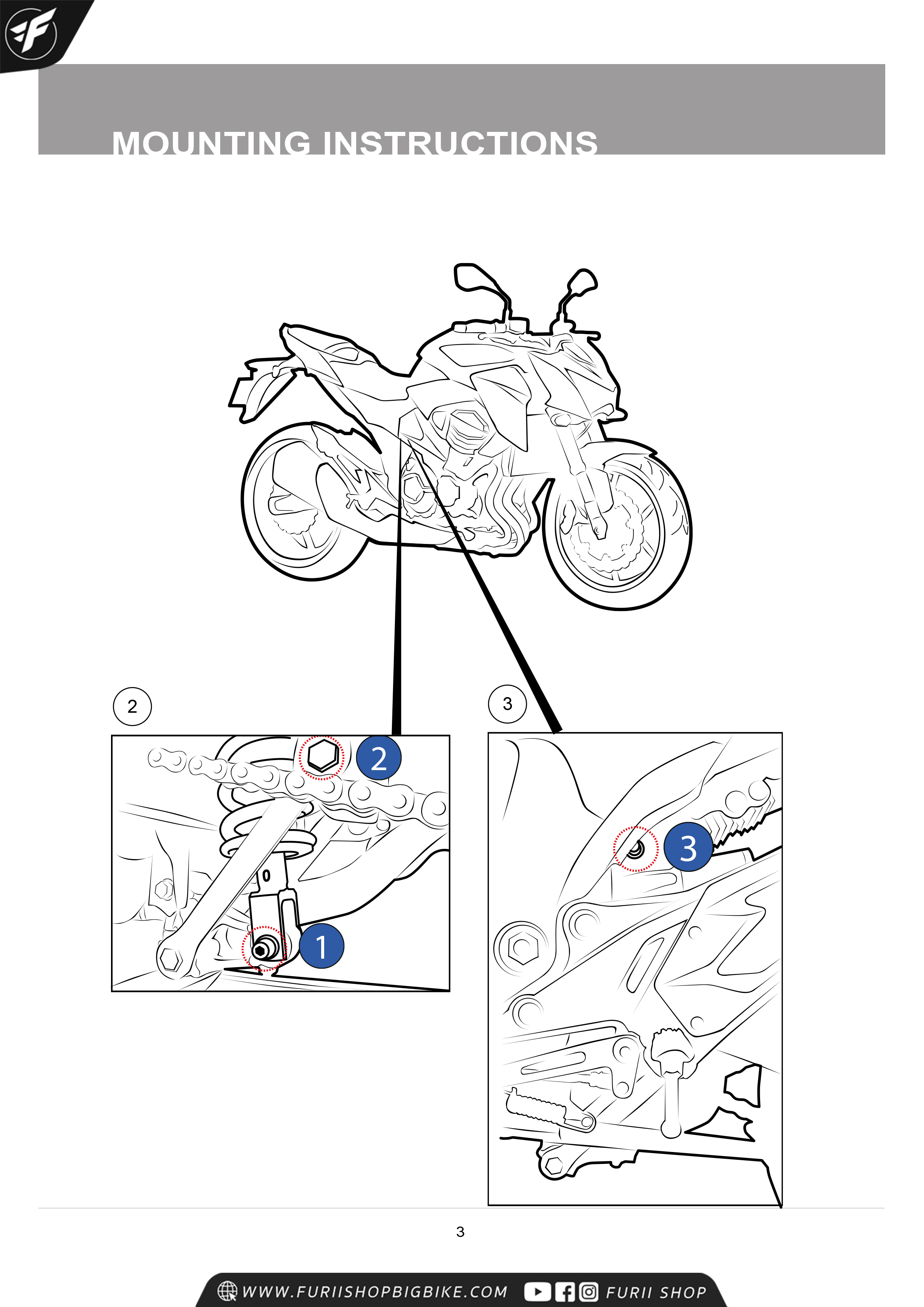 MOUNTING INSTRUCTIONS

2

2

1

3

3

3

WWW.FURIISHOPBIGBIKE.COM FURII SHOP