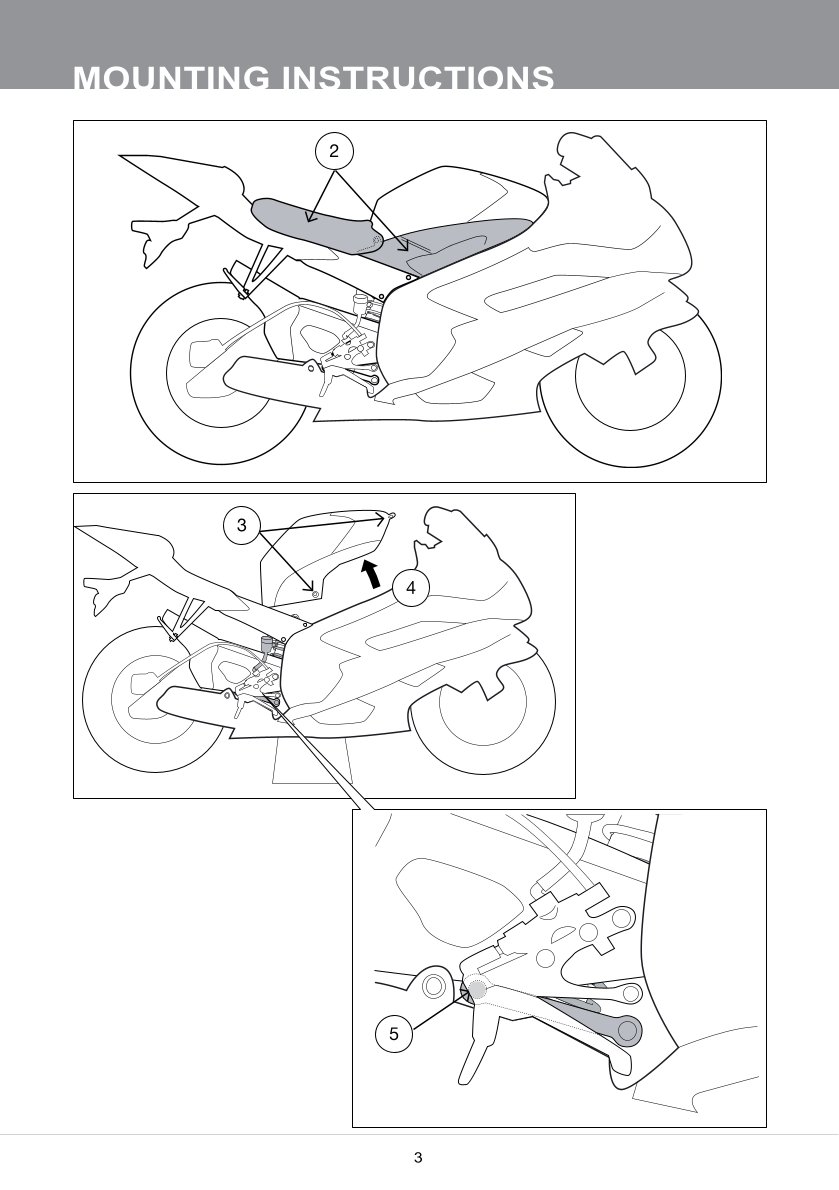 MOUNTING INSTRUCTIONS

2

3

4

5

3