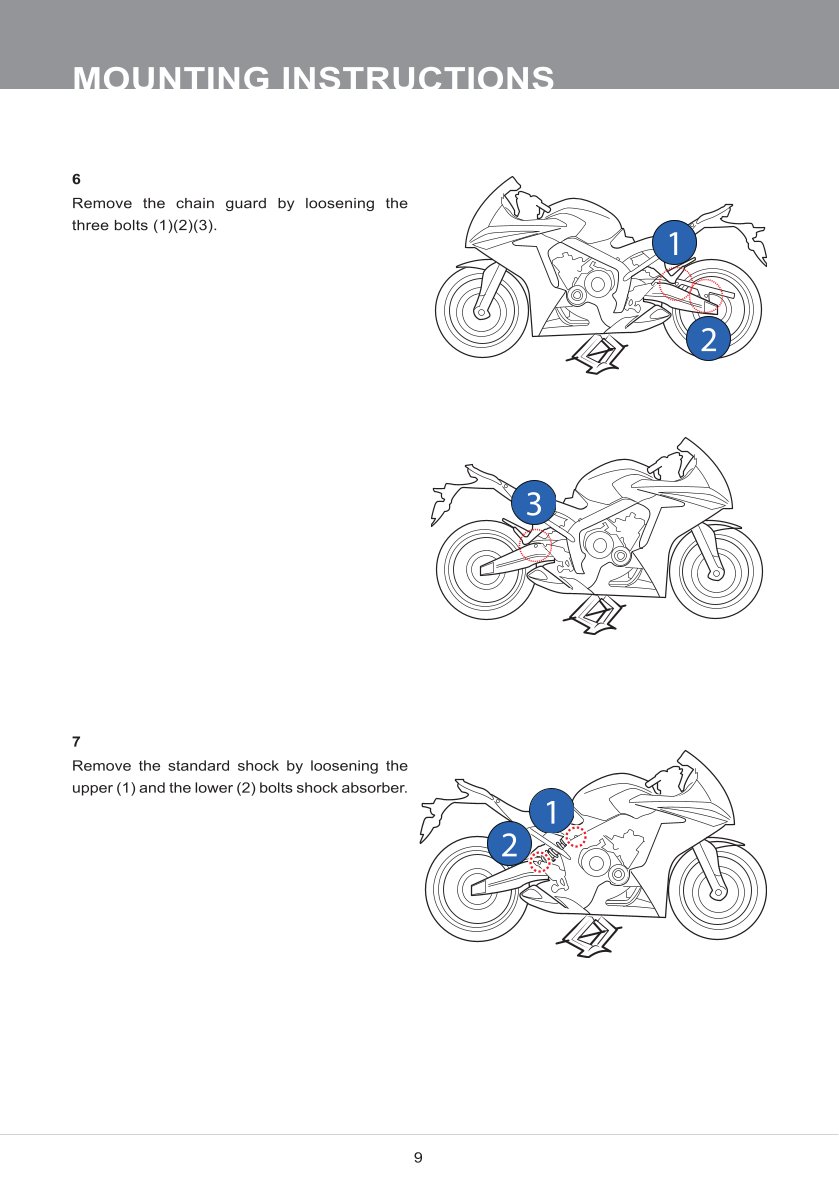 MOUNTING INSTRUCTIONS

6
Remove the chain guard by loosening the three bolts (1)(2)(3).

1

2

3

7
Remove the standard shock by loosening the upper (1) and the lower (2) bolts shock absorber.

1

2

9