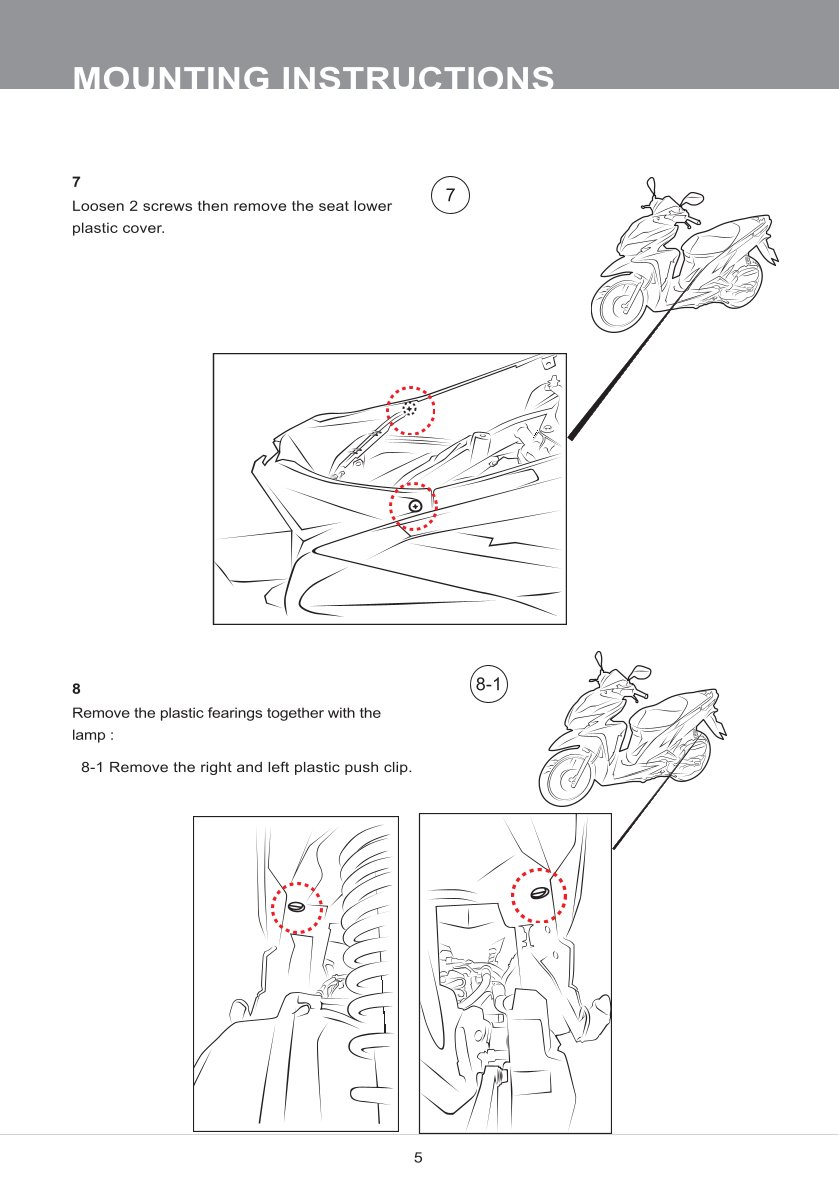 MOUNTING INSTRUCTIONS

7

Loosen 2 screws then remove the seat lower plastic cover.

7

8

Remove the plastic fearings together with the lamp :

8-1 Remove the right and left plastic push clip.

8-1

5