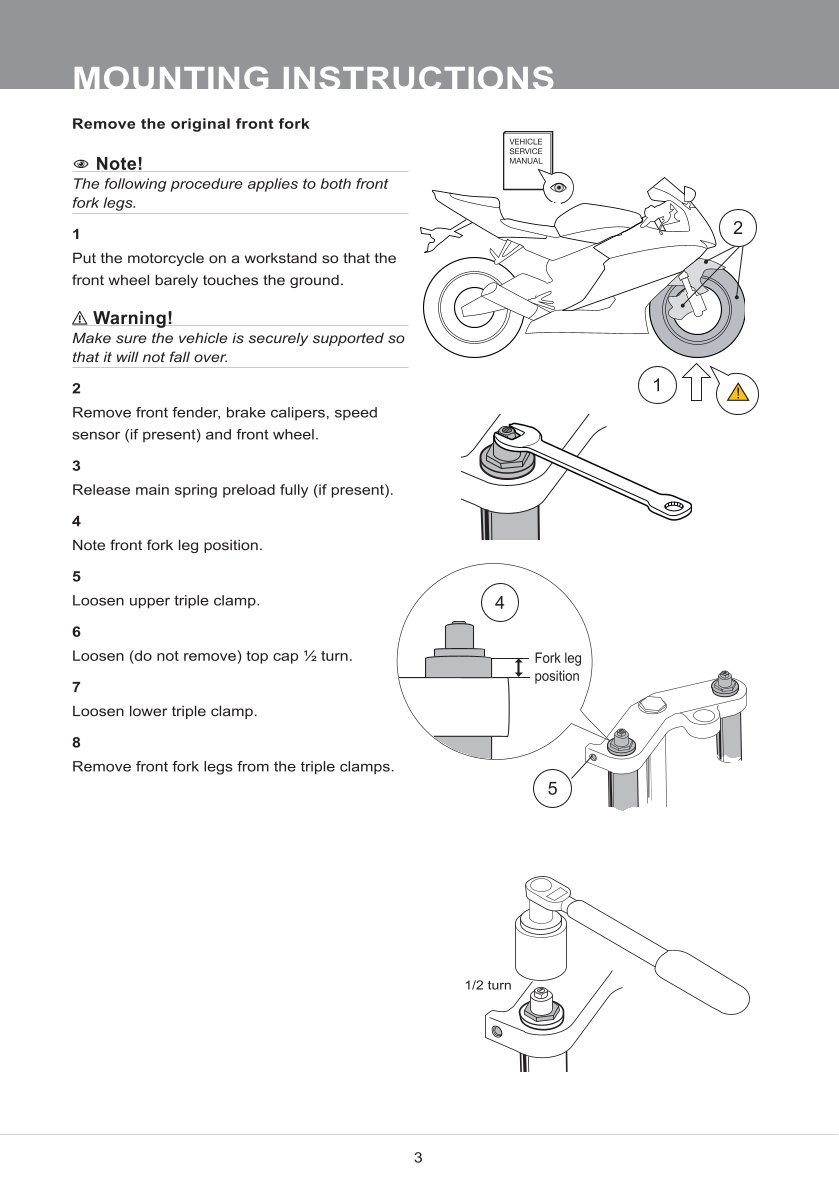 MOUNTING INSTRUCTIONS

Remove the original front fork

Note!
The following procedure applies to both front fork legs.

1
Put the motorcycle on a workstand so that the front wheel barely touches the ground.

Warning!
Make sure the vehicle is securely supported so that it will not fall over.

2
Remove front fender, brake calipers, speed sensor (if present) and front wheel.

3
Release main spring preload fully (if present).

4
Note front fork leg position.

5
Loosen upper triple clamp.

6
Loosen (do not remove) top cap ½ turn.

7
Loosen lower triple clamp.

8
Remove front fork legs from the triple clamps.

VEHICLE SERVICE MANUAL

2

1

4

Fork leg position

5

1/2 turn

3