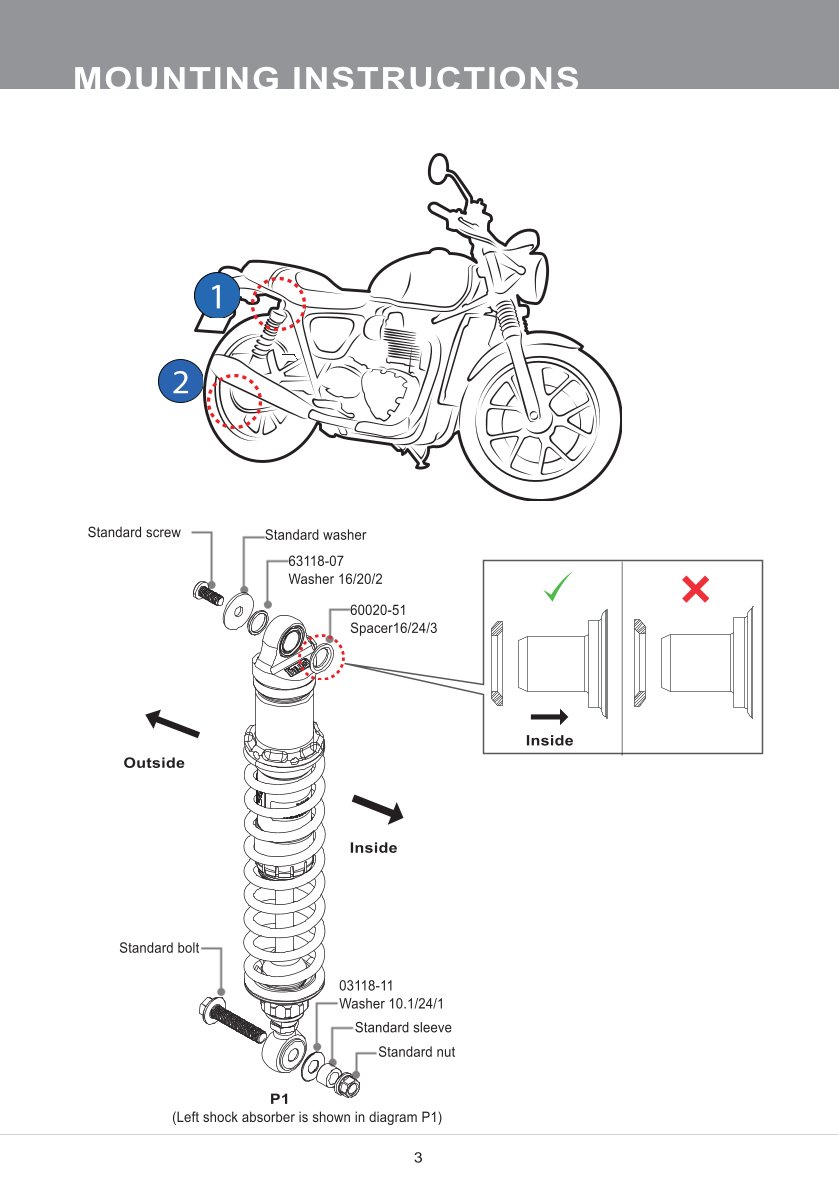 MOUNTING INSTRUCTIONS

1

2

Standard screw

Standard washer

63118-07
Washer 16/20/2

60020-51
Spacer16/24/3

Inside

Outside

Inside

Standard bolt

03118-11
Washer 10.1/24/1

Standard sleeve

Standard nut

P1
(Left shock absorber is shown in diagram P1)

3