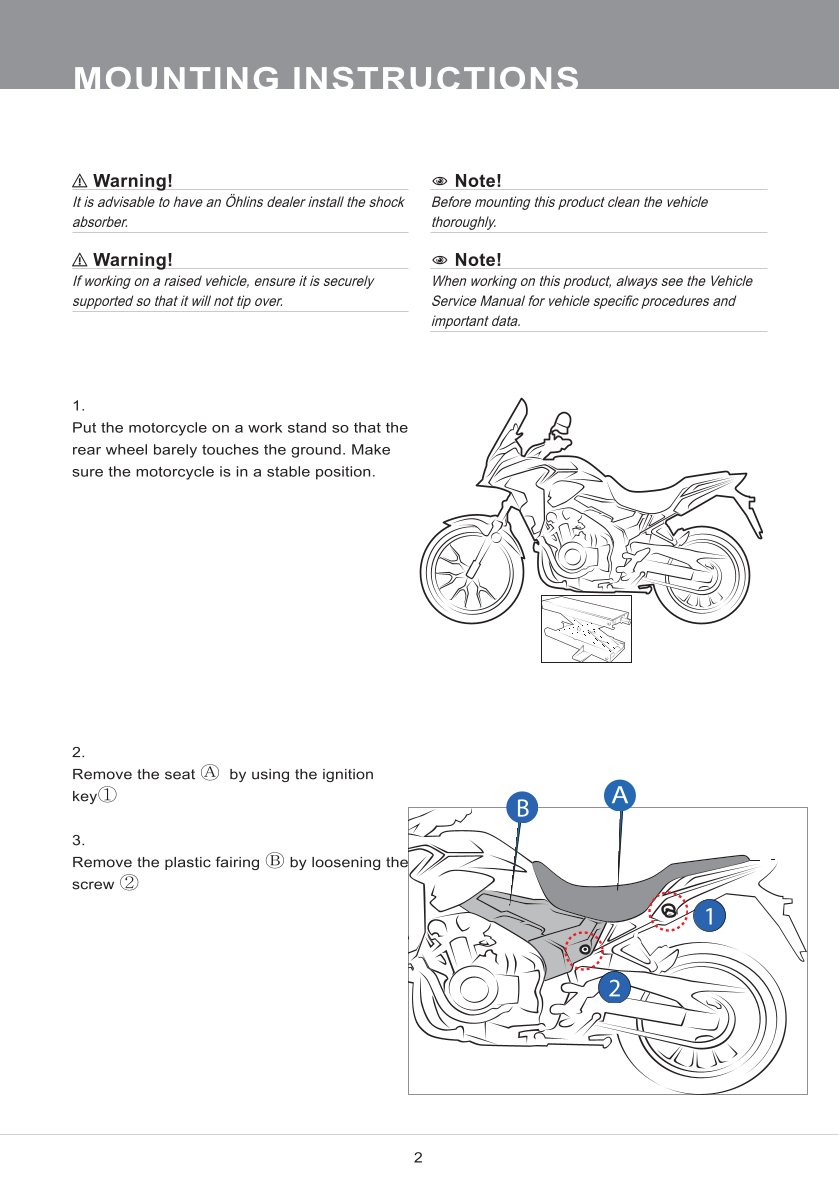 MOUNTING INSTRUCTIONS

⚠ Warning!
It is advisable to have an Öhlins dealer install the shock absorber.

⚠ Warning!
If working on a raised vehicle, ensure it is securely supported so that it will not tip over.

Note!
Before mounting this product clean the vehicle thoroughly.

Note!
When working on this product, always see the Vehicle Service Manual for vehicle specific procedures and important data.

1.
Put the motorcycle on a work stand so that the rear wheel barely touches the ground. Make sure the motorcycle is in a stable position.

2.
Remove the seat Ⓐ by using the ignition key①

3.
Remove the plastic fairing Ⓑ by loosening the screw ②

B
A
1
2

2