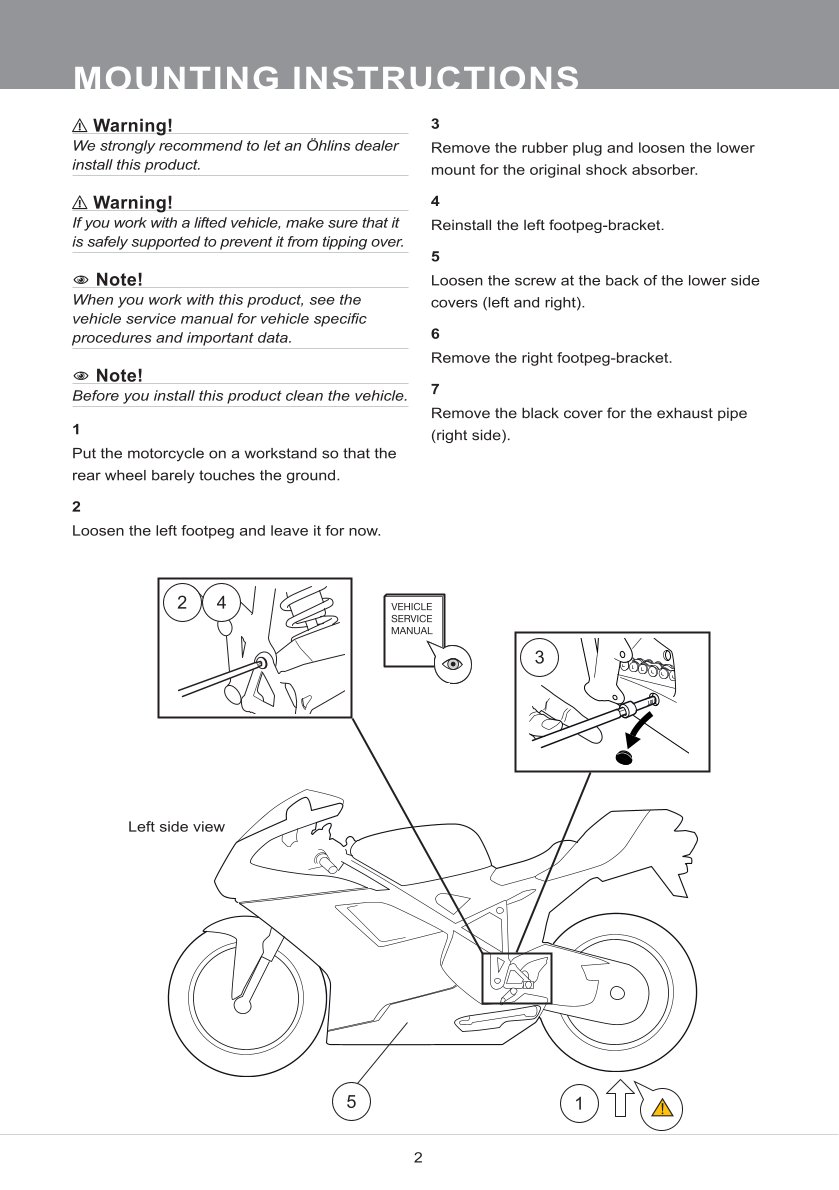 MOUNTING INSTRUCTIONS

⚠ Warning!
We strongly recommend to let an Öhlins dealer install this product.

⚠ Warning!
If you work with a lifted vehicle, make sure that it is safely supported to prevent it from tipping over.

Note!
When you work with this product, see the vehicle service manual for vehicle specific procedures and important data.

Note!
Before you install this product clean the vehicle.

1
Put the motorcycle on a workstand so that the rear wheel barely touches the ground.

2
Loosen the left footpeg and leave it for now.

3
Remove the rubber plug and loosen the lower mount for the original shock absorber.

4
Reinstall the left footpeg-bracket.

5
Loosen the screw at the back of the lower side covers (left and right).

6
Remove the right footpeg-bracket.

7
Remove the black cover for the exhaust pipe (right side).

2 4

VEHICLE SERVICE MANUAL

3

Left side view

5

1

2